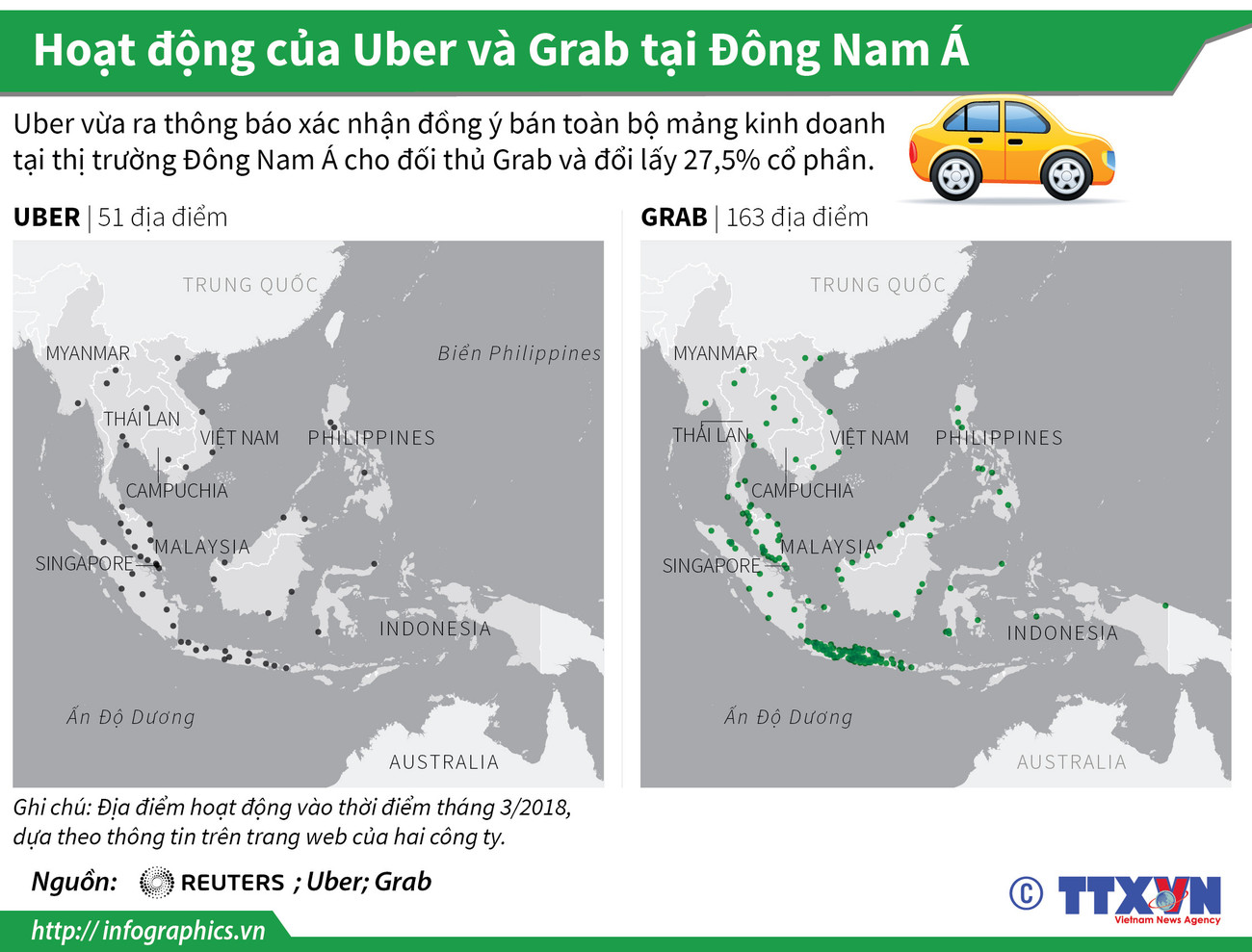 Hoạt động của Uber và Grab tại Đông Nam Á

Uber vừa ra thông báo xác nhận đồng ý bán toàn bộ mảng kinh doanh tại thị trường Đông Nam Á cho đối thủ Grab và đổi lấy 27,5% cổ phần.

UBER | 51 địa điểm

TRUNG QUỐC
MYANMAR
Biển Philippines
THÁI LAN
VIỆT NAM
PHILIPPINES
CAMPUCHIA
MALAYSIA
SINGAPORE
INDONESIA
Ấn Độ Dương
AUSTRALIA

GRAB | 163 địa điểm

TRUNG QUỐC
MYANMAR
THÁI LAN
VIỆT NAM
PHILIPPINES
CAMPUCHIA
MALAYSIA
SINGAPORE
INDONESIA
Ấn Độ Dương
AUSTRALIA

Ghi chú: Địa điểm hoạt động vào thời điểm tháng 3/2018, dựa theo thông tin trên trang web của hai công ty.

Nguồn: REUTERS ; Uber; Grab

© TTXVN
Vietnam News Agency

http:// infographics.vn