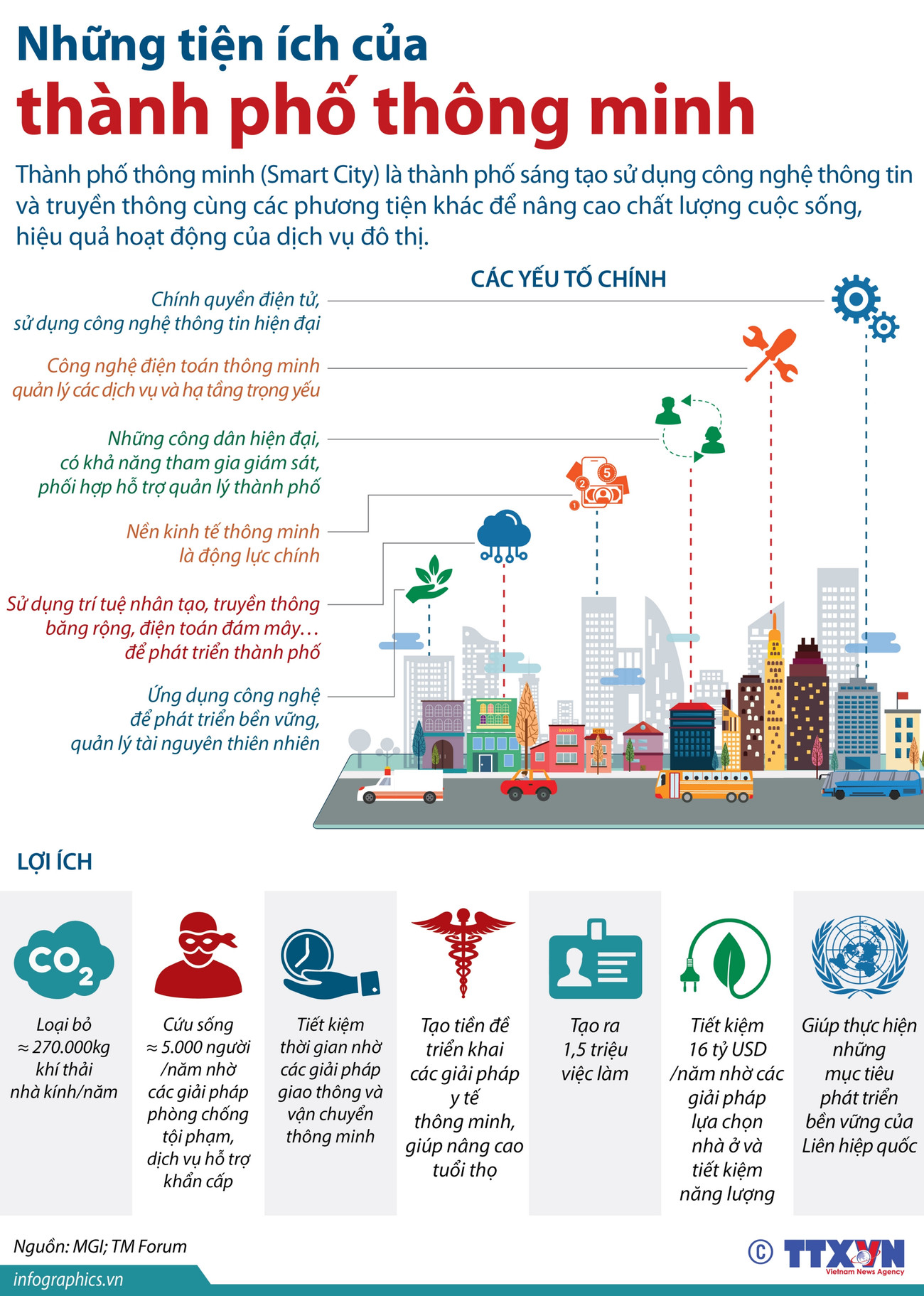 Những tiện ích của
thành phố thông minh

Thành phố thông minh (Smart City) là thành phố sáng tạo sử dụng công nghệ thông tin và truyền thông cùng các phương tiện khác để nâng cao chất lượng cuộc sống, hiệu quả hoạt động của dịch vụ đô thị.

CÁC YẾU TỐ CHÍNH

Chính quyền điện tử, sử dụng công nghệ thông tin hiện đại

Công nghệ điện toán thông minh quản lý các dịch vụ và hạ tầng trọng yếu

Những công dân hiện đại, có khả năng tham gia giám sát, phối hợp hỗ trợ quản lý thành phố

Nền kinh tế thông minh là động lực chính

Sử dụng trí tuệ nhân tạo, truyền thông băng rộng, điện toán đám mây… để phát triển thành phố

Ứng dụng công nghệ để phát triển bền vững, quản lý tài nguyên thiên nhiên

BAKERY HOTEL

LỢI ÍCH

$CO_2$

Loại bỏ ≈ 270.000kg khí thải nhà kính/năm

Cứu sống ≈ 5.000 người /năm nhờ các giải pháp phòng chống tội phạm, dịch vụ hỗ trợ khẩn cấp

Tiết kiệm thời gian nhờ các giải pháp giao thông và vận chuyển thông minh

Tạo tiền đề triển khai các giải pháp y tế thông minh, giúp nâng cao tuổi thọ

Tạo ra 1,5 triệu việc làm

Tiết kiệm 16 tỷ USD /năm nhờ các giải pháp lựa chọn nhà ở và tiết kiệm năng lượng

Giúp thực hiện những mục tiêu phát triển bền vững của Liên hiệp quốc

Nguồn: MGI; TM Forum

infographics.vn

© TTXVN Vietnam News Agency