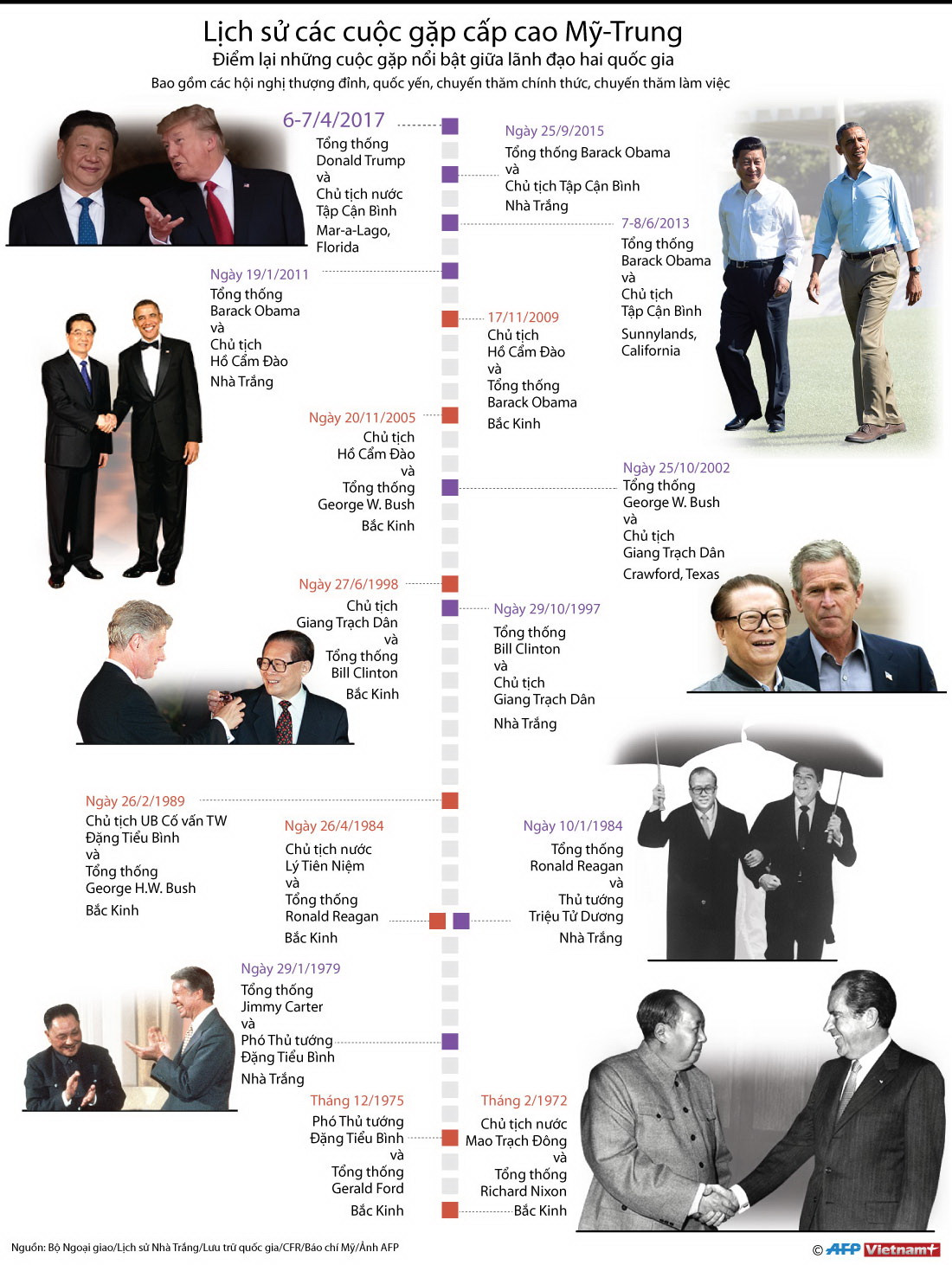 Lịch sử các cuộc gặp cấp cao Mỹ-Trung

Điểm lại những cuộc gặp nổi bật giữa lãnh đạo hai quốc gia

Bao gồm các hội nghị thượng đỉnh, quốc yến, chuyến thăm chính thức, chuyến thăm làm việc

6-7/4/2017
Tổng thống Donald Trump và Chủ tịch nước Tập Cận Bình
Mar-a-Lago, Florida

Ngày 25/9/2015
Tổng thống Barack Obama và Chủ tịch Tập Cận Bình
Nhà Trắng

7-8/6/2013
Tổng thống Barack Obama và Chủ tịch Tập Cận Bình
Sunnylands, California

Ngày 19/1/2011
Tổng thống Barack Obama và Chủ tịch Hồ Cẩm Đào
Nhà Trắng

17/11/2009
Chủ tịch Hồ Cẩm Đào và Tổng thống Barack Obama
Bắc Kinh

Ngày 20/11/2005
Chủ tịch Hồ Cẩm Đào và Tổng thống George W. Bush
Bắc Kinh

Ngày 25/10/2002
Tổng thống George W. Bush và Chủ tịch Giang Trạch Dân
Crawford, Texas

Ngày 27/6/1998
Chủ tịch Giang Trạch Dân và Tổng thống Bill Clinton
Bắc Kinh

Ngày 29/10/1997
Tổng thống Bill Clinton và Chủ tịch Giang Trạch Dân
Nhà Trắng

Ngày 26/2/1989
Chủ tịch UB Cố vấn TW Đặng Tiểu Bình và Tổng thống George H.W. Bush
Bắc Kinh

Ngày 26/4/1984
Chủ tịch nước Lý Tiên Niệm và Tổng thống Ronald Reagan
Bắc Kinh

Ngày 10/1/1984
Tổng thống Ronald Reagan và Thủ tướng Triệu Tử Dương
Nhà Trắng

Ngày 29/1/1979
Tổng thống Jimmy Carter và Phó Thủ tướng Đặng Tiểu Bình
Nhà Trắng

Tháng 12/1975
Phó Thủ tướng Đặng Tiểu Bình và Tổng thống Gerald Ford
Bắc Kinh

Tháng 2/1972
Chủ tịch nước Mao Trạch Đông và Tổng thống Richard Nixon
Bắc Kinh

Nguồn: Bộ Ngoại giao/Lịch sử Nhà Trắng/Lưu trữ quốc gia/CFR/Báo chí Mỹ/Ảnh AFP

© AFP Vietnam+