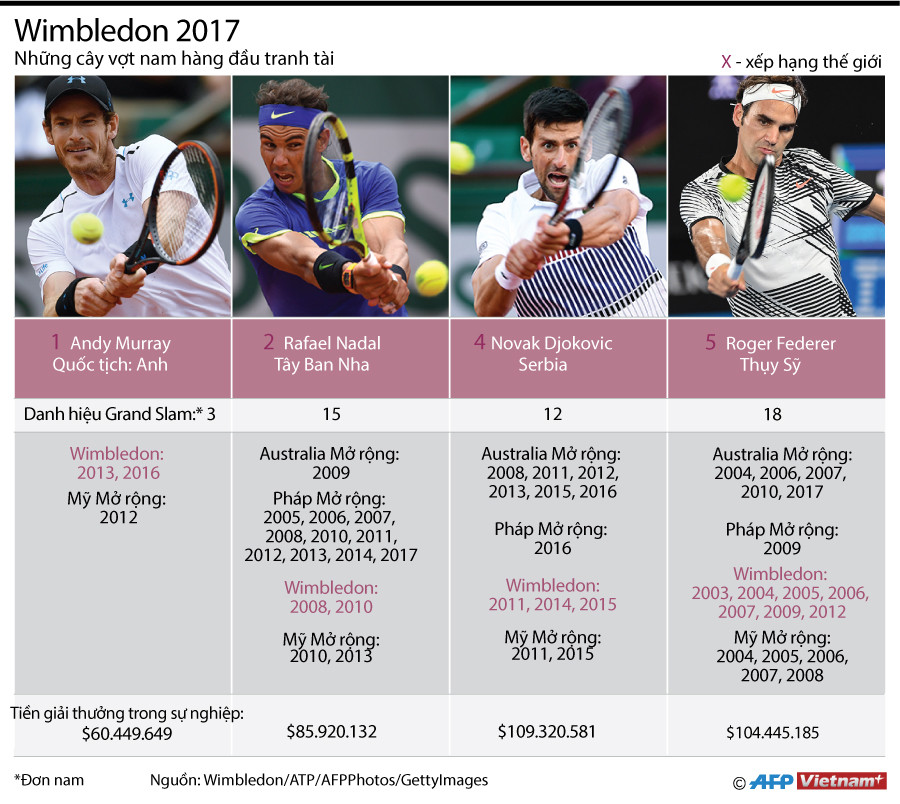 Wimbledon 2017
Những cây vợt nam hàng đầu tranh tài

X - xếp hạng thế giới

| 1 Andy Murray Quốc tịch: Anh | 2 Rafael Nadal Tây Ban Nha | 4 Novak Djokovic Serbia | 5 Roger Federer Thụy Sỹ |
|---|---|---|---|
| Danh hiệu Grand Slam:* 3 | 15 | 12 | 18 |
| Wimbledon: 2013, 2016 Mỹ Mở rộng: 2012 | Australia Mở rộng: 2009 Pháp Mở rộng: 2005, 2006, 2007, 2008, 2010, 2011, 2012, 2013, 2014, 2017 Wimbledon: 2008, 2010 Mỹ Mở rộng: 2010, 2013 | Australia Mở rộng: 2008, 2011, 2012, 2013, 2015, 2016 Pháp Mở rộng: 2016 Wimbledon: 2011, 2014, 2015 Mỹ Mở rộng: 2011, 2015 | Australia Mở rộng: 2004, 2006, 2007, 2010, 2017 Pháp Mở rộng: 2009 Wimbledon: 2003, 2004, 2005, 2006, 2007, 2009, 2012 Mỹ Mở rộng: 2004, 2005, 2006, 2007, 2008 |
| Tiền giải thưởng trong sự nghiệp: $60.449.649 | $85.920.132 | $109.320.581 | $104.445.185 |

*Đơn nam

Nguồn: Wimbledon/ATP/AFPPhotos/GettyImages

© AFP Vietnam+