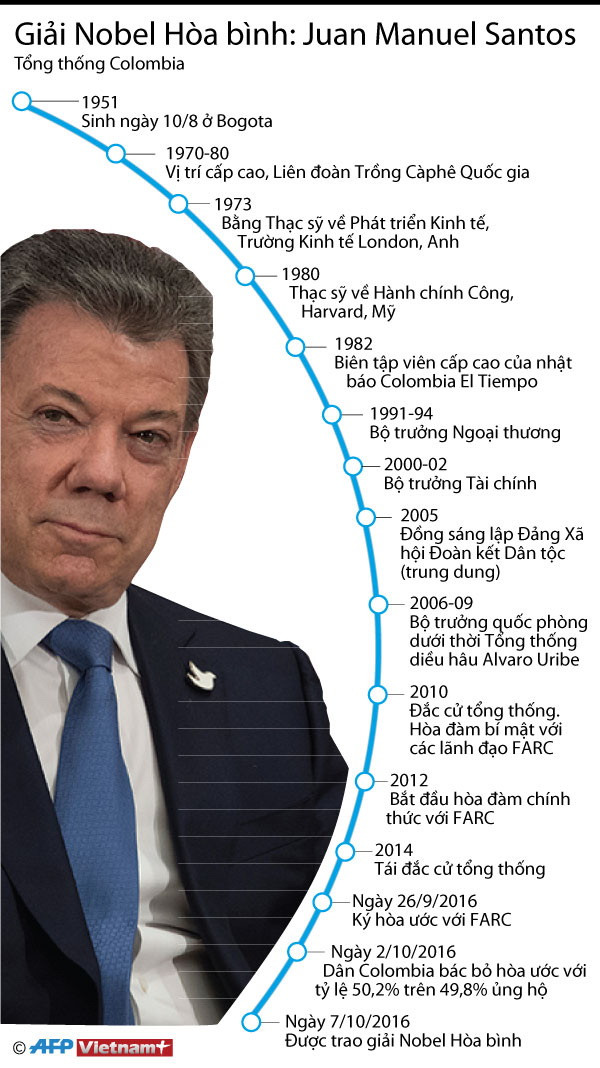 Giải Nobel Hòa bình: Juan Manuel Santos
Tổng thống Colombia

1951
Sinh ngày 10/8 ở Bogota

1970-80
Vị trí cấp cao, Liên đoàn Trồng Càphê Quốc gia

1973
Bằng Thạc sỹ về Phát triển Kinh tế, Trường Kinh tế London, Anh

1980
Thạc sỹ về Hành chính Công, Harvard, Mỹ

1982
Biên tập viên cấp cao của nhật báo Colombia El Tiempo

1991-94
Bộ trưởng Ngoại thương

2000-02
Bộ trưởng Tài chính

2005
Đồng sáng lập Đảng Xã hội Đoàn kết Dân tộc (trung dung)

2006-09
Bộ trưởng quốc phòng dưới thời Tổng thống diều hâu Alvaro Uribe

2010
Đắc cử tổng thống. Hòa đàm bí mật với các lãnh đạo FARC

2012
Bắt đầu hòa đàm chính thức với FARC

2014
Tái đắc cử tổng thống

Ngày 26/9/2016
Ký hòa ước với FARC

Ngày 2/10/2016
Dân Colombia bác bỏ hòa ước với tỷ lệ 50,2% trên 49,8% ủng hộ

Ngày 7/10/2016
Được trao giải Nobel Hòa bình

© AFP Vietnam+