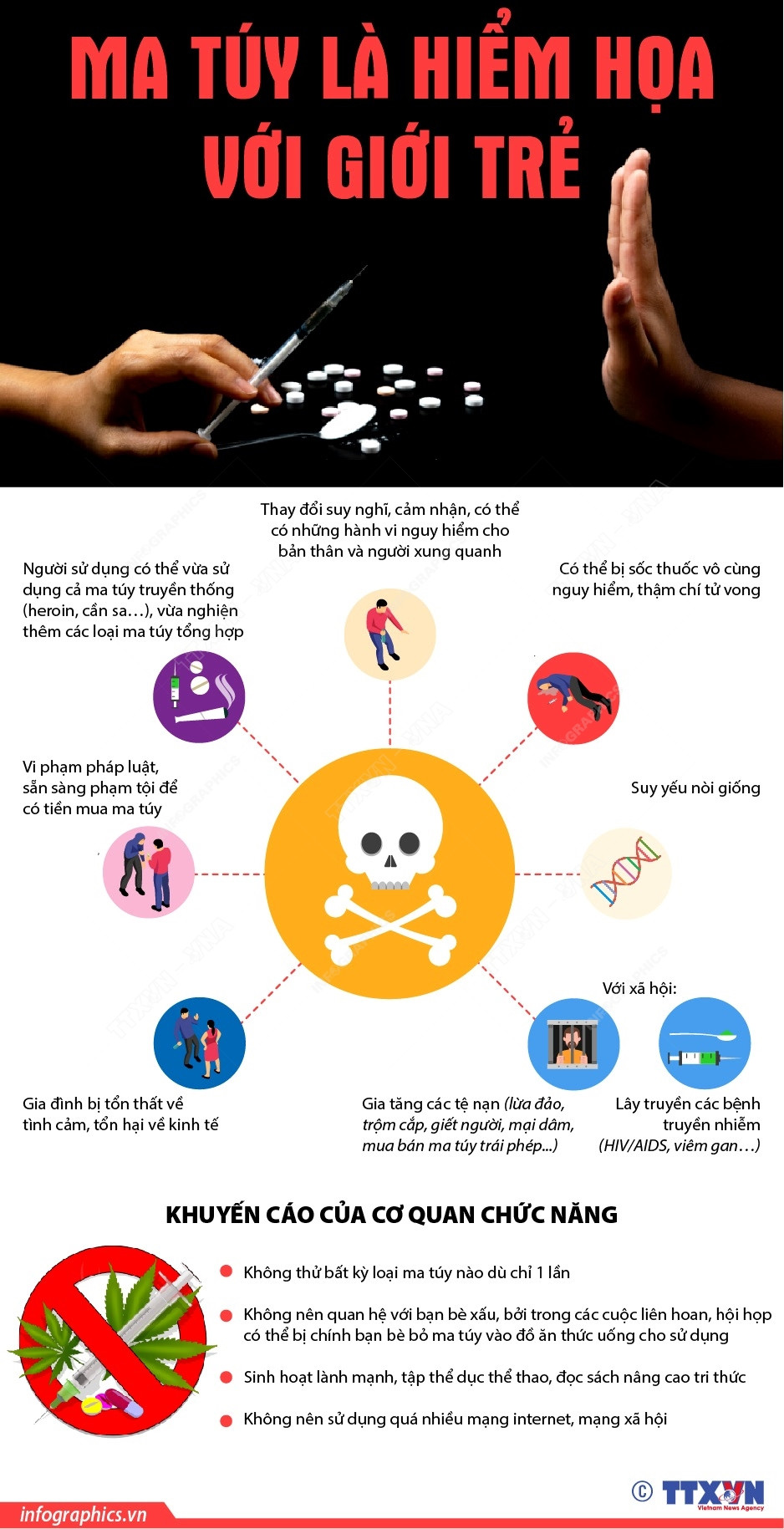 MA TÚY LÀ HIỂM HỌA VỚI GIỚI TRẺ

Thay đổi suy nghĩ, cảm nhận, có thể có những hành vi nguy hiểm cho bản thân và người xung quanh

Người sử dụng có thể vừa sử dụng cả ma túy truyền thống (heroin, cần sa…), vừa nghiện thêm các loại ma túy tổng hợp

Có thể bị sốc thuốc vô cùng nguy hiểm, thậm chí tử vong

Vi phạm pháp luật, sẵn sàng phạm tội để có tiền mua ma túy

Suy yếu nòi giống

Với xã hội:

Gia đình bị tổn thất về tình cảm, tổn hại về kinh tế

Gia tăng các tệ nạn (lừa đảo, trộm cắp, giết người, mại dâm, mua bán ma túy trái phép...)

Lây truyền các bệnh truyền nhiễm (HIV/AIDS, viêm gan…)

KHUYẾN CÁO CỦA CƠ QUAN CHỨC NĂNG

Không thử bất kỳ loại ma túy nào dù chỉ 1 lần

Không nên quan hệ với bạn bè xấu, bởi trong các cuộc liên hoan, hội họp có thể bị chính bạn bè bỏ ma túy vào đồ ăn thức uống cho sử dụng

Sinh hoạt lành mạnh, tập thể dục thể thao, đọc sách nâng cao tri thức

Không nên sử dụng quá nhiều mạng internet, mạng xã hội

infographics.vn

© TTXVN Vietnam News Agency