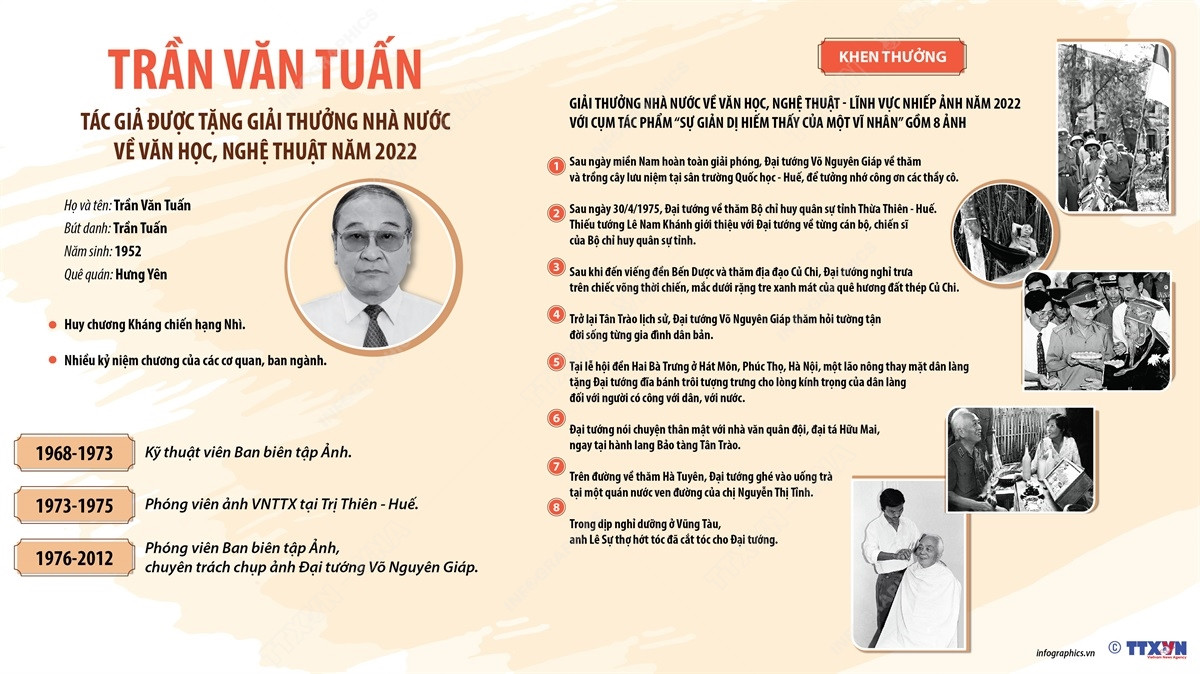 TRẦN VĂN TUẤN

TÁC GIẢ ĐƯỢC TẶNG GIẢI THƯỞNG NHÀ NƯỚC VỀ VĂN HỌC, NGHỆ THUẬT NĂM 2022

Họ và tên: Trần Văn Tuấn
Bút danh: Trần Tuấn
Năm sinh: 1952
Quê quán: Hưng Yên

Huy chương Kháng chiến hạng Nhì.

Nhiều kỷ niệm chương của các cơ quan, ban ngành.

1968-1973 Kỹ thuật viên Ban biên tập Ảnh.

1973-1975 Phóng viên ảnh VNTTX tại Trị Thiên - Huế.

1976-2012 Phóng viên Ban biên tập Ảnh, chuyên trách chụp ảnh Đại tướng Võ Nguyên Giáp.

KHEN THƯỞNG

GIẢI THƯỞNG NHÀ NƯỚC VỀ VĂN HỌC, NGHỆ THUẬT - LĨNH VỰC NHIẾP ẢNH NĂM 2022 VỚI CỤM TÁC PHẨM "SỰ GIẢN DỊ HIẾM THẤY CỦA MỘT VĨ NHÂN" GỒM 8 ẢNH

1 Sau ngày miền Nam hoàn toàn giải phóng, Đại tướng Võ Nguyên Giáp về thăm và trồng cây lưu niệm tại sân trường Quốc học - Huế, để tưởng nhớ công ơn các thầy cô.

2 Sau ngày 30/4/1975, Đại tướng về thăm Bộ chỉ huy quân sự tỉnh Thừa Thiên - Huế. Thiếu tướng Lê Nam Khánh giới thiệu với Đại tướng về từng cán bộ, chiến sĩ của Bộ chỉ huy quân sự tỉnh.

3 Sau khi đến viếng đền Bến Dược và thăm địa đạo Củ Chi, Đại tướng nghỉ trưa trên chiếc võng thời chiến, mắc dưới rặng tre xanh mát của quê hương đất thép Củ Chi.

4 Trở lại Tân Trào lịch sử, Đại tướng Võ Nguyên Giáp thăm hỏi tường tận đời sống từng gia đình dân bản.

5 Tại lễ hội đền Hai Bà Trưng ở Hát Môn, Phúc Thọ, Hà Nội, một lão nông thay mặt dân làng tặng Đại tướng đĩa bánh trôi tượng trưng cho lòng kính trọng của dân làng đối với người có công với dân, với nước.

6 Đại tướng nói chuyện thân mật với nhà văn quân đội, đại tá Hữu Mai, ngay tại hành lang Bảo tàng Tân Trào.

7 Trên đường về thăm Hà Tuyên, Đại tướng ghé vào uống trà tại một quán nước ven đường của chị Nguyễn Thị Tình.

8 Trong dịp nghỉ dưỡng ở Vũng Tàu, anh Lê Sự thợ hớt tóc đã cắt tóc cho Đại tướng.

infographics.vn

© TTXVN Vietnam News Agency