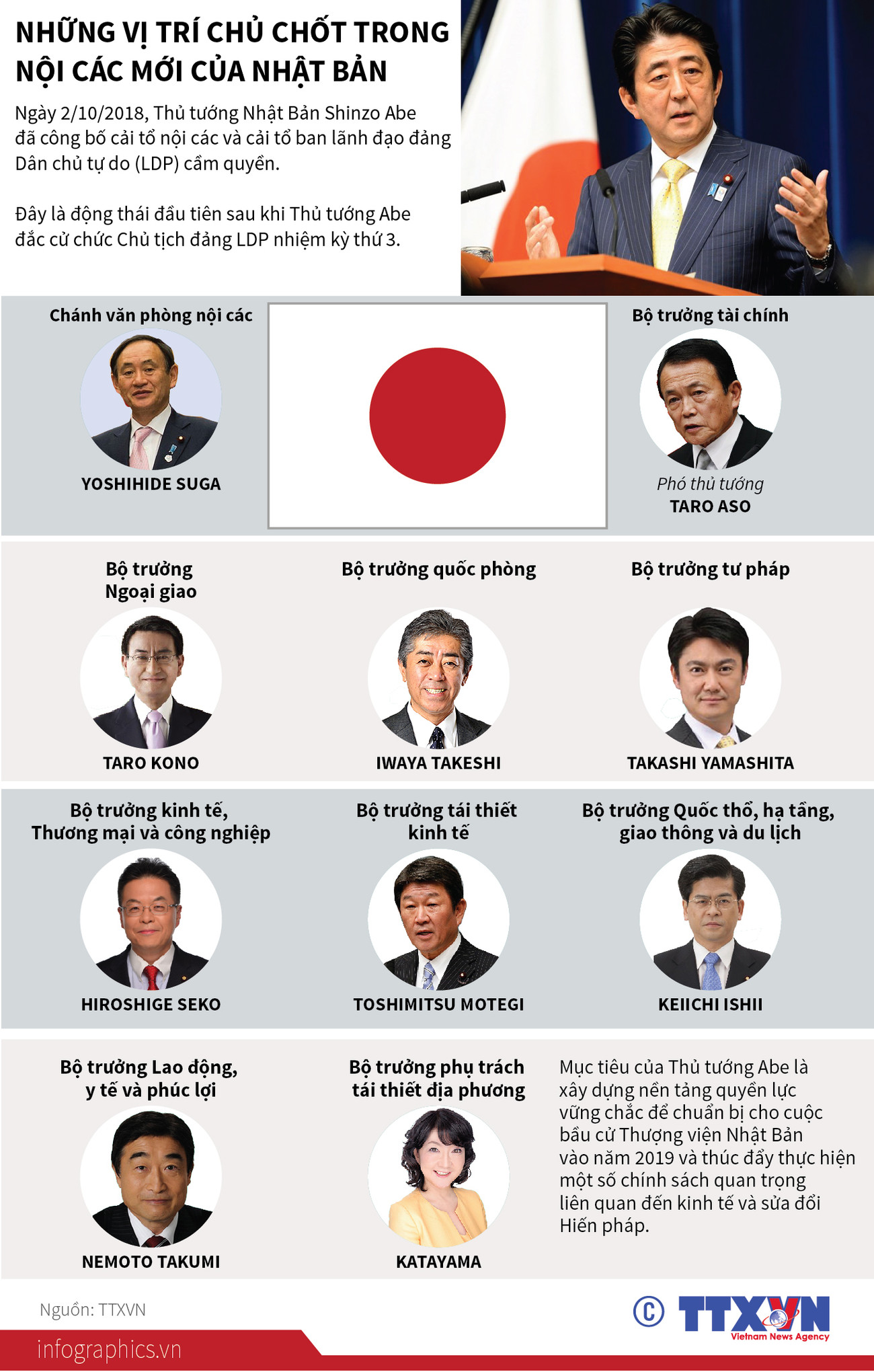 NHỮNG VỊ TRÍ CHỦ CHỐT TRONG NỘI CÁC MỚI CỦA NHẬT BẢN

Ngày 2/10/2018, Thủ tướng Nhật Bản Shinzo Abe đã công bố cải tổ nội các và cải tổ ban lãnh đạo đảng Dân chủ tự do (LDP) cầm quyền.

Đây là động thái đầu tiên sau khi Thủ tướng Abe đắc cử chức Chủ tịch đảng LDP nhiệm kỳ thứ 3.

Chánh văn phòng nội các
YOSHIHIDE SUGA

Bộ trưởng tài chính
Phó thủ tướng
TARO ASO

Bộ trưởng Ngoại giao
TARO KONO

Bộ trưởng quốc phòng
IWAYA TAKESHI

Bộ trưởng tư pháp
TAKASHI YAMASHITA

Bộ trưởng kinh tế, Thương mại và công nghiệp
HIROSHIGE SEKO

Bộ trưởng tái thiết kinh tế
TOSHIMITSU MOTEGI

Bộ trưởng Quốc thổ, hạ tầng, giao thông và du lịch
KEIICHI ISHII

Bộ trưởng Lao động, y tế và phúc lợi
NEMOTO TAKUMI

Bộ trưởng phụ trách tái thiết địa phương
KATAYAMA

Mục tiêu của Thủ tướng Abe là xây dựng nền tảng quyền lực vững chắc để chuẩn bị cho cuộc bầu cử Thượng viện Nhật Bản vào năm 2019 và thúc đẩy thực hiện một số chính sách quan trọng liên quan đến kinh tế và sửa đổi Hiến pháp.

Nguồn: TTXVN

© TTXVN Vietnam News Agency

infographics.vn