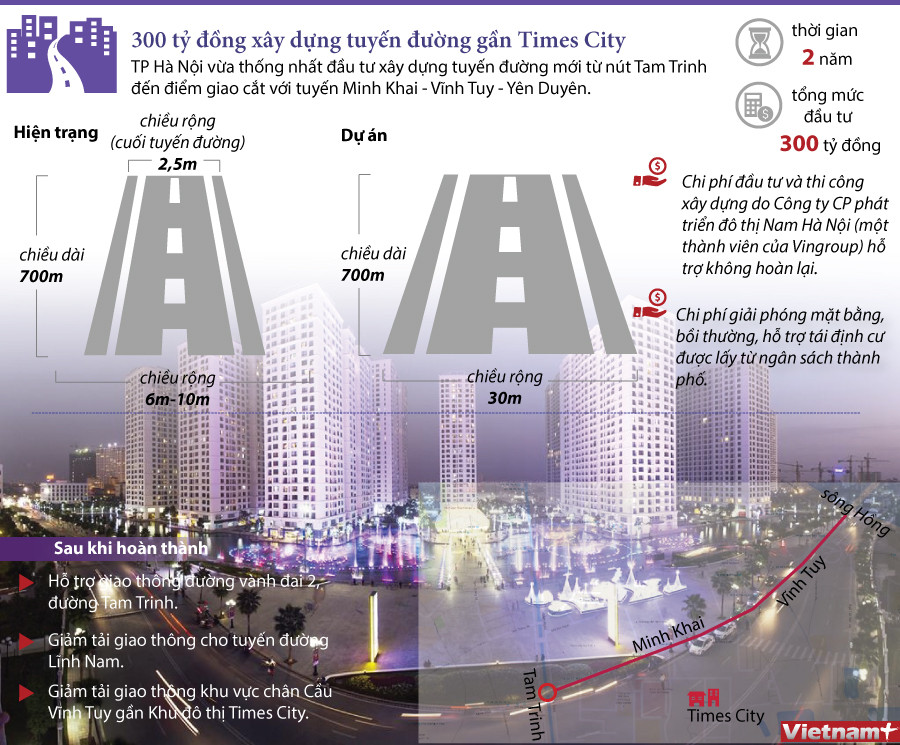 300 tỷ đồng xây dựng tuyến đường gần Times City

TP Hà Nội vừa thống nhất đầu tư xây dựng tuyến đường mới từ nút Tam Trinh đến điểm giao cắt với tuyến Minh Khai - Vĩnh Tuy - Yên Duyên.

thời gian
2 năm

tổng mức đầu tư
300 tỷ đồng

Hiện trạng

chiều rộng (cuối tuyến đường)
2,5m

chiều dài
700m

chiều rộng
6m-10m

Dự án

chiều dài
700m

chiều rộng
30m

Chi phí đầu tư và thi công xây dựng do Công ty CP phát triển đô thị Nam Hà Nội (một thành viên của Vingroup) hỗ trợ không hoàn lại.

Chi phí giải phóng mặt bằng, bồi thường, hỗ trợ tái định cư được lấy từ ngân sách thành phố.

Sau khi hoàn thành

Hỗ trợ giao thông đường vành đai 2, đường Tam Trinh.

Giảm tải giao thông cho tuyến đường Lĩnh Nam.

Giảm tải giao thông khu vực chân Cầu Vĩnh Tuy gần Khu đô thị Times City.

sông Hồng
Vĩnh Tuy
Minh Khai
Tam Trinh
Times City

Vietnam+