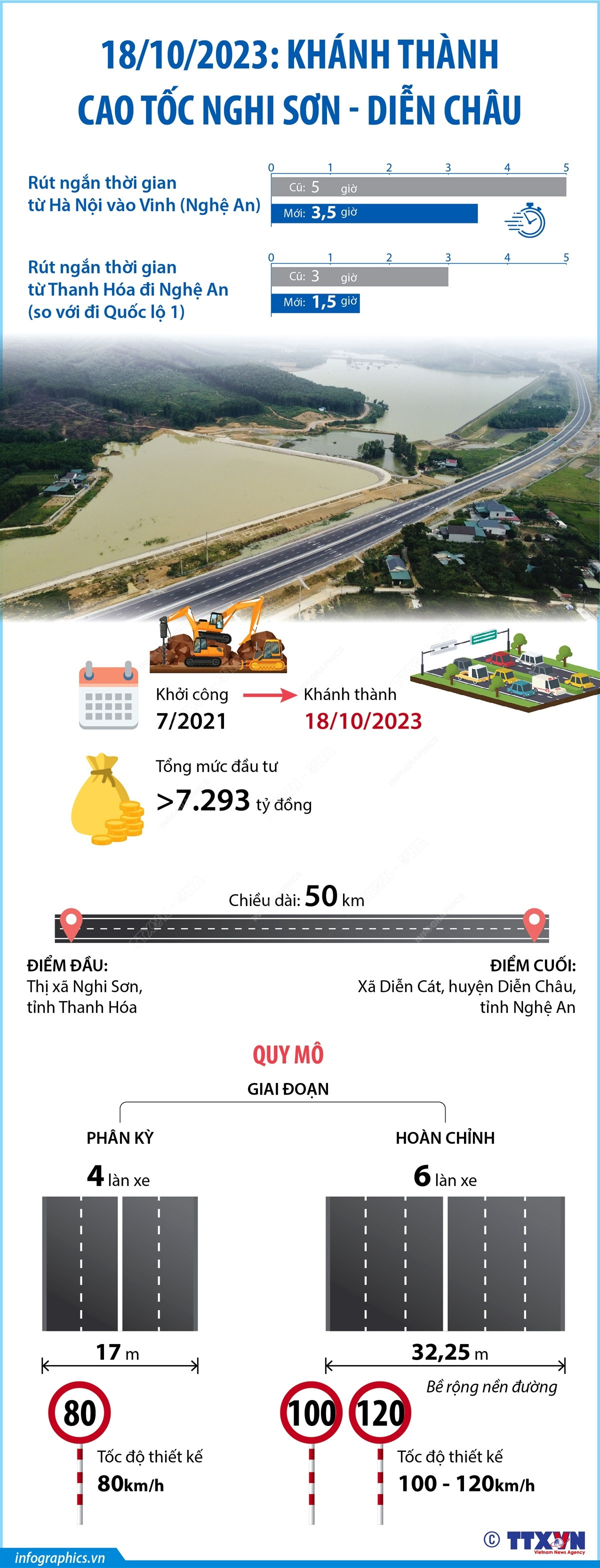 18/10/2023: KHÁNH THÀNH CAO TỐC NGHI SƠN - DIỄN CHÂU

Rút ngắn thời gian từ Hà Nội vào Vinh (Nghệ An)

0 1 2 3 4 5

Cũ: 5 giờ

Mới: 3,5 giờ

Rút ngắn thời gian từ Thanh Hóa đi Nghệ An (so với đi Quốc lộ 1)

0 1 2 3 4 5

Cũ: 3 giờ

Mới: 1,5 giờ

Khởi công 7/2021

Khánh thành 18/10/2023

Tổng mức đầu tư >7.293 tỷ đồng

Chiều dài: 50 km

ĐIỂM ĐẦU: Thị xã Nghi Sơn, tỉnh Thanh Hóa

ĐIỂM CUỐI: Xã Diễn Cát, huyện Diễn Châu, tỉnh Nghệ An

QUY MÔ

GIAI ĐOẠN

PHÂN KỲ

4 làn xe

17 m

80

Tốc độ thiết kế 80km/h

HOÀN CHỈNH

6 làn xe

32,25 m

Bề rộng nền đường

100 120

Tốc độ thiết kế 100 - 120km/h

infographics.vn

© TTXVN Vietnam News Agency