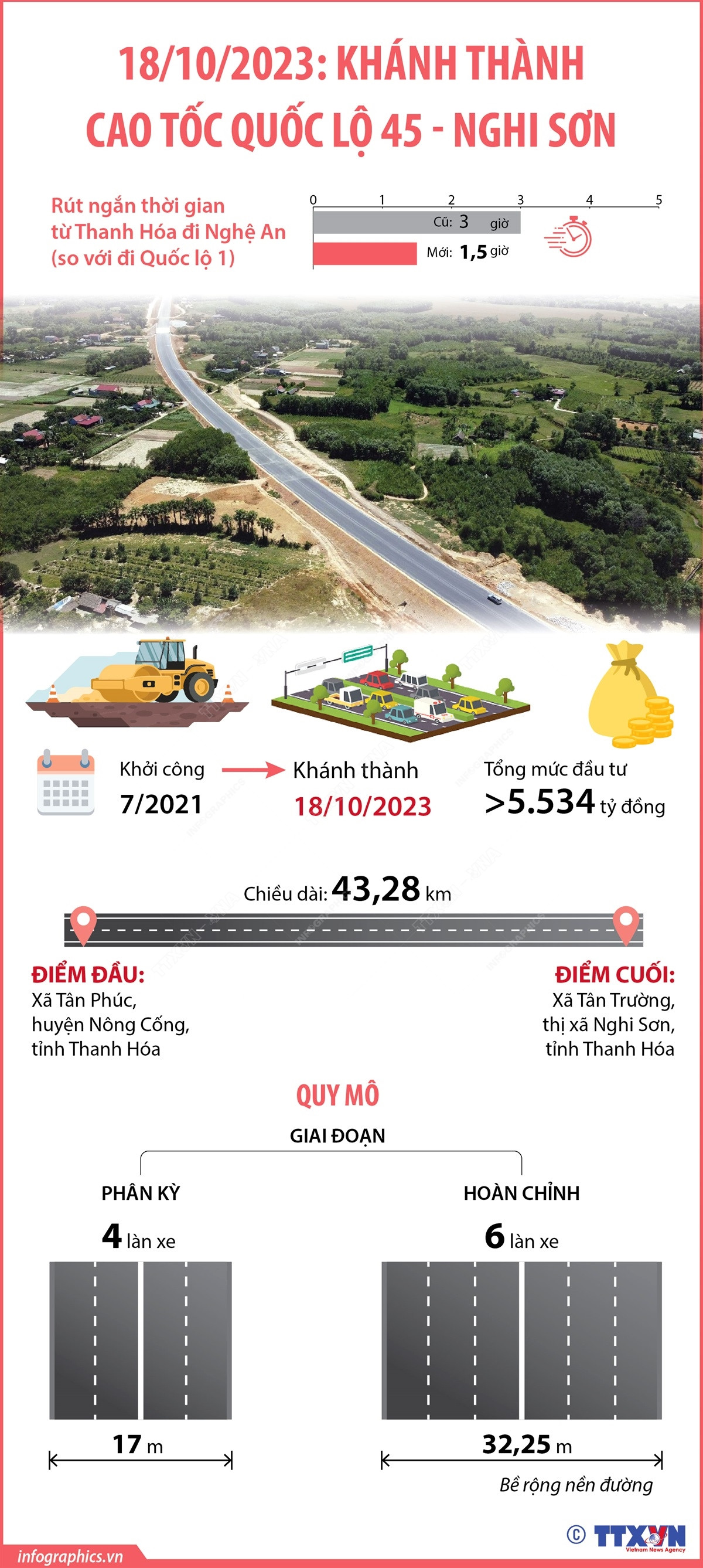 18/10/2023: KHÁNH THÀNH CAO TỐC QUỐC LỘ 45 - NGHI SƠN

Rút ngắn thời gian từ Thanh Hóa đi Nghệ An (so với đi Quốc lộ 1)

0 1 2 3 4 5

Cũ: 3 giờ

Mới: 1,5 giờ

Khởi công 7/2021

Khánh thành 18/10/2023

Tổng mức đầu tư >5.534 tỷ đồng

Chiều dài: 43,28 km

ĐIỂM ĐẦU:
Xã Tân Phúc, huyện Nông Cống, tỉnh Thanh Hóa

ĐIỂM CUỐI:
Xã Tân Trường, thị xã Nghi Sơn, tỉnh Thanh Hóa

QUY MÔ

GIAI ĐOẠN

PHÂN KỲ

4 làn xe

17 m

HOÀN CHỈNH

6 làn xe

32,25 m

Bề rộng nền đường

infographics.vn

© TTXVN
Vietnam News Agency