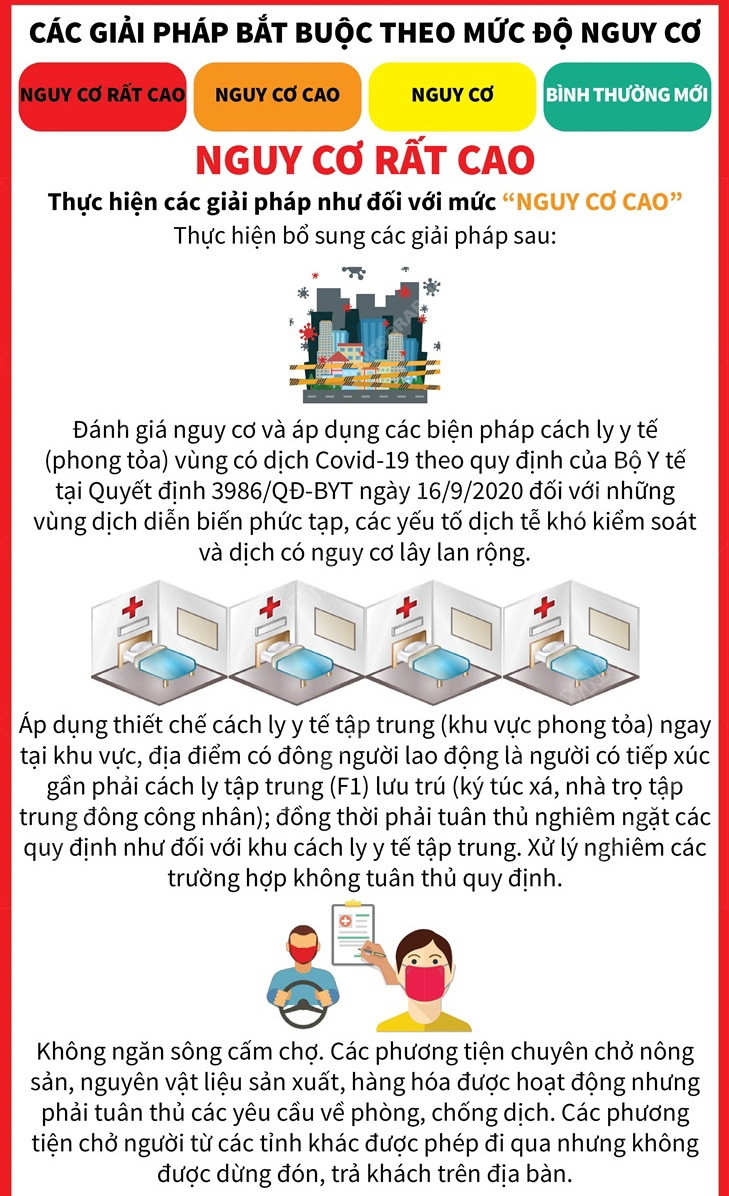 CÁC GIẢI PHÁP BẮT BUỘC THEO MỨC ĐỘ NGUY CƠ

NGUY CƠ RẤT CAO

NGUY CƠ CAO

NGUY CƠ

BÌNH THƯỜNG MỚI

NGUY CƠ RẤT CAO

Thực hiện các giải pháp như đối với mức "NGUY CƠ CAO"

Thực hiện bổ sung các giải pháp sau:

Đánh giá nguy cơ và áp dụng các biện pháp cách ly y tế (phong tỏa) vùng có dịch Covid-19 theo quy định của Bộ Y tế tại Quyết định 3986/QĐ-BYT ngày 16/9/2020 đối với những vùng dịch diễn biến phức tạp, các yếu tố dịch tễ khó kiểm soát và dịch có nguy cơ lây lan rộng.

Áp dụng thiết chế cách ly y tế tập trung (khu vực phong tỏa) ngay tại khu vực, địa điểm có đông người lao động là người có tiếp xúc gần phải cách ly tập trung (F1) lưu trú (ký túc xá, nhà trọ tập trung đông công nhân); đồng thời phải tuân thủ nghiêm ngặt các quy định như đối với khu cách ly y tế tập trung. Xử lý nghiêm các trường hợp không tuân thủ quy định.

Không ngăn sông cấm chợ. Các phương tiện chuyên chở nông sản, nguyên vật liệu sản xuất, hàng hóa được hoạt động nhưng phải tuân thủ các yêu cầu về phòng, chống dịch. Các phương tiện chở người từ các tỉnh khác được phép đi qua nhưng không được dừng đón, trả khách trên địa bàn.