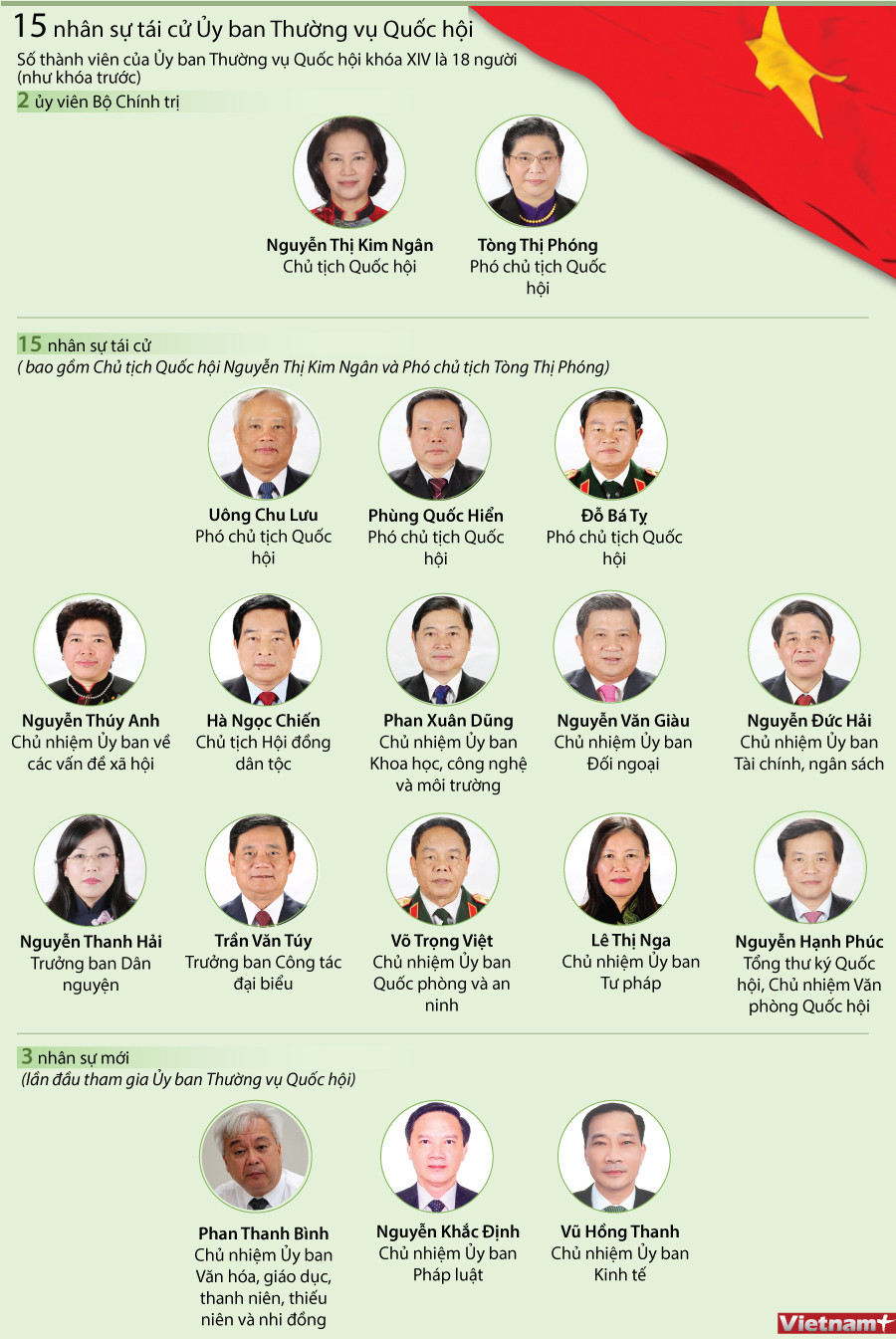 15 nhân sự tái cử Ủy ban Thường vụ Quốc hội

Số thành viên của Ủy ban Thường vụ Quốc hội khóa XIV là 18 người (như khóa trước)

2 ủy viên Bộ Chính trị

Nguyễn Thị Kim Ngân
Chủ tịch Quốc hội

Tòng Thị Phóng
Phó chủ tịch Quốc hội

15 nhân sự tái cử
( bao gồm Chủ tịch Quốc hội Nguyễn Thị Kim Ngân và Phó chủ tịch Tòng Thị Phóng)

Uông Chu Lưu
Phó chủ tịch Quốc hội

Phùng Quốc Hiển
Phó chủ tịch Quốc hội

Đỗ Bá Tỵ
Phó chủ tịch Quốc hội

Nguyễn Thúy Anh
Chủ nhiệm Ủy ban về các vấn đề xã hội

Hà Ngọc Chiến
Chủ tịch Hội đồng dân tộc

Phan Xuân Dũng
Chủ nhiệm Ủy ban Khoa học, công nghệ và môi trường

Nguyễn Văn Giàu
Chủ nhiệm Ủy ban Đối ngoại

Nguyễn Đức Hải
Chủ nhiệm Ủy ban Tài chính, ngân sách

Nguyễn Thanh Hải
Trưởng ban Dân nguyện

Trần Văn Túy
Trưởng ban Công tác đại biểu

Võ Trọng Việt
Chủ nhiệm Ủy ban Quốc phòng và an ninh

Lê Thị Nga
Chủ nhiệm Ủy ban Tư pháp

Nguyễn Hạnh Phúc
Tổng thư ký Quốc hội, Chủ nhiệm Văn phòng Quốc hội

3 nhân sự mới
(lần đầu tham gia Ủy ban Thường vụ Quốc hội)

Phan Thanh Bình
Chủ nhiệm Ủy ban Văn hóa, giáo dục, thanh niên, thiếu niên và nhi đồng

Nguyễn Khắc Định
Chủ nhiệm Ủy ban Pháp luật

Vũ Hồng Thanh
Chủ nhiệm Ủy ban Kinh tế

Vietnam+