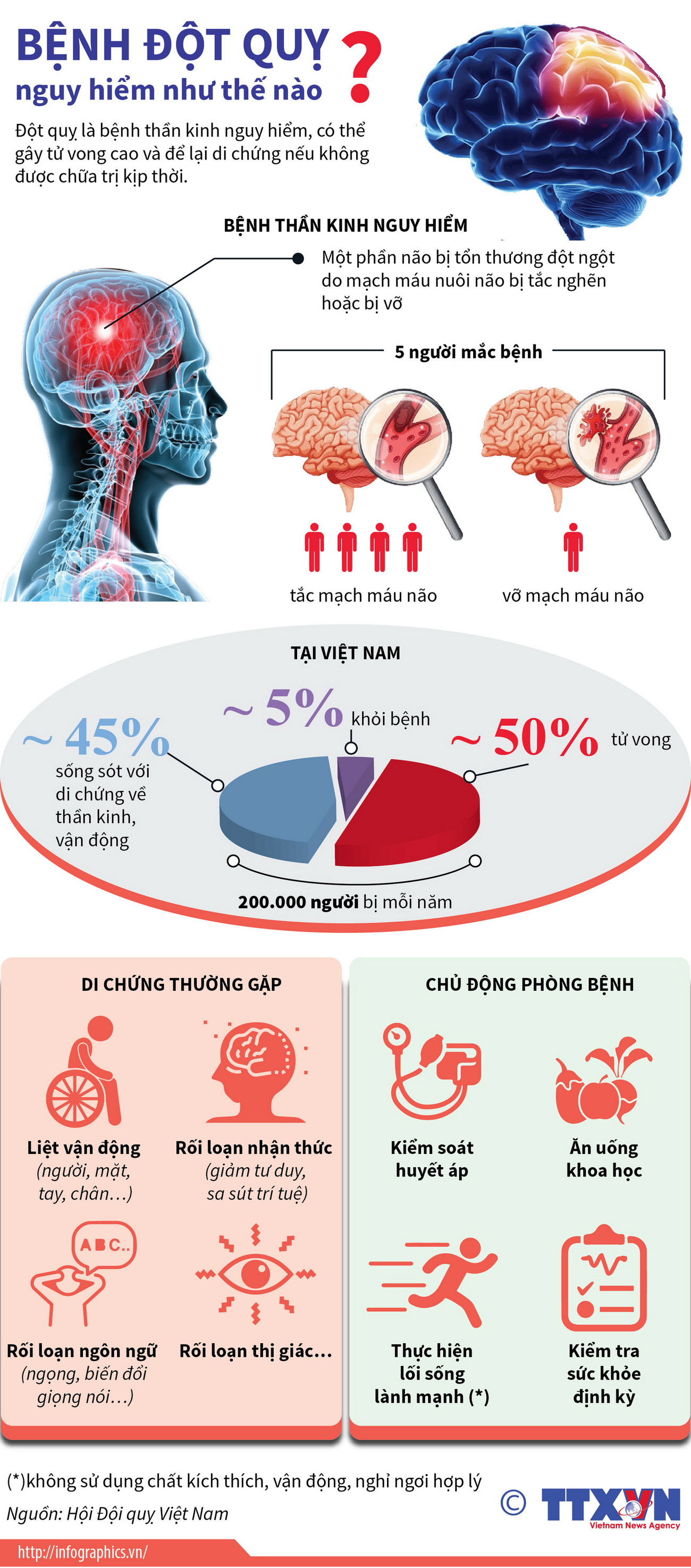 BỆNH ĐỘT QUỴ nguy hiểm như thế nào ?

Đột quỵ là bệnh thần kinh nguy hiểm, có thể gây tử vong cao và để lại di chứng nếu không được chữa trị kịp thời.

BỆNH THẦN KINH NGUY HIỂM

Một phần não bị tổn thương đột ngột do mạch máu nuôi não bị tắc nghẽn hoặc bị vỡ

5 người mắc bệnh

tắc mạch máu não

vỡ mạch máu não

TẠI VIỆT NAM

~ 45% sống sót với di chứng về thần kinh, vận động

~ 5% khỏi bệnh

~ 50% tử vong

200.000 người bị mỗi năm

DI CHỨNG THƯỜNG GẶP

Liệt vận động (người, mặt, tay, chân…)

Rối loạn nhận thức (giảm tư duy, sa sút trí tuệ)

ABC..

Rối loạn ngôn ngữ (ngọng, biến đổi giọng nói…)

Rối loạn thị giác…

CHỦ ĐỘNG PHÒNG BỆNH

Kiểm soát huyết áp

Ăn uống khoa học

Thực hiện lối sống lành mạnh (*)

Kiểm tra sức khỏe định kỳ

(*)không sử dụng chất kích thích, vận động, nghỉ ngơi hợp lý

Nguồn: Hội Đột quỵ Việt Nam

© TTXVN Vietnam News Agency

http://infographics.vn/