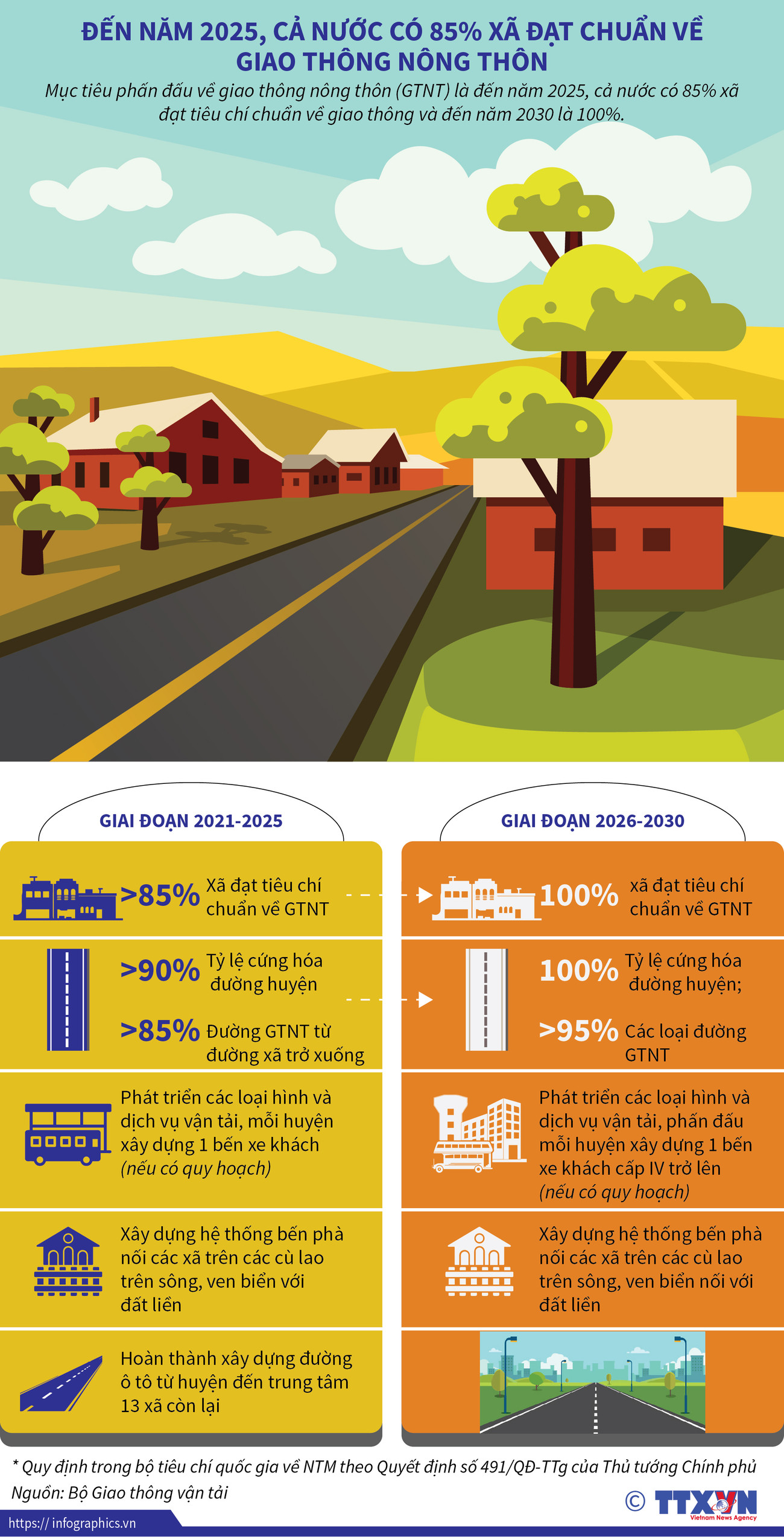 ĐẾN NĂM 2025, CẢ NƯỚC CÓ 85% XÃ ĐẠT CHUẨN VỀ GIAO THÔNG NÔNG THÔN

Mục tiêu phấn đấu về giao thông nông thôn (GTNT) là đến năm 2025, cả nước có 85% xã đạt tiêu chí chuẩn về giao thông và đến năm 2030 là 100%.

GIAI ĐOẠN 2021-2025

>85% Xã đạt tiêu chí chuẩn về GTNT

>90% Tỷ lệ cứng hóa đường huyện

>85% Đường GTNT từ đường xã trở xuống

Phát triển các loại hình và dịch vụ vận tải, mỗi huyện xây dựng 1 bến xe khách (nếu có quy hoạch)

Xây dựng hệ thống bến phà nối các xã trên các cù lao trên sông, ven biển với đất liền

Hoàn thành xây dựng đường ô tô từ huyện đến trung tâm 13 xã còn lại

GIAI ĐOẠN 2026-2030

100% xã đạt tiêu chí chuẩn về GTNT

100% Tỷ lệ cứng hóa đường huyện;

>95% Các loại đường GTNT

Phát triển các loại hình và dịch vụ vận tải, phấn đấu mỗi huyện xây dựng 1 bến xe khách cấp IV trở lên (nếu có quy hoạch)

Xây dựng hệ thống bến phà nối các xã trên các cù lao trên sông, ven biển nối với đất liền

* Quy định trong bộ tiêu chí quốc gia về NTM theo Quyết định số 491/QĐ-TTg của Thủ tướng Chính phủ
Nguồn: Bộ Giao thông vận tải

https:// infographics.vn

© TTXVN Vietnam News Agency