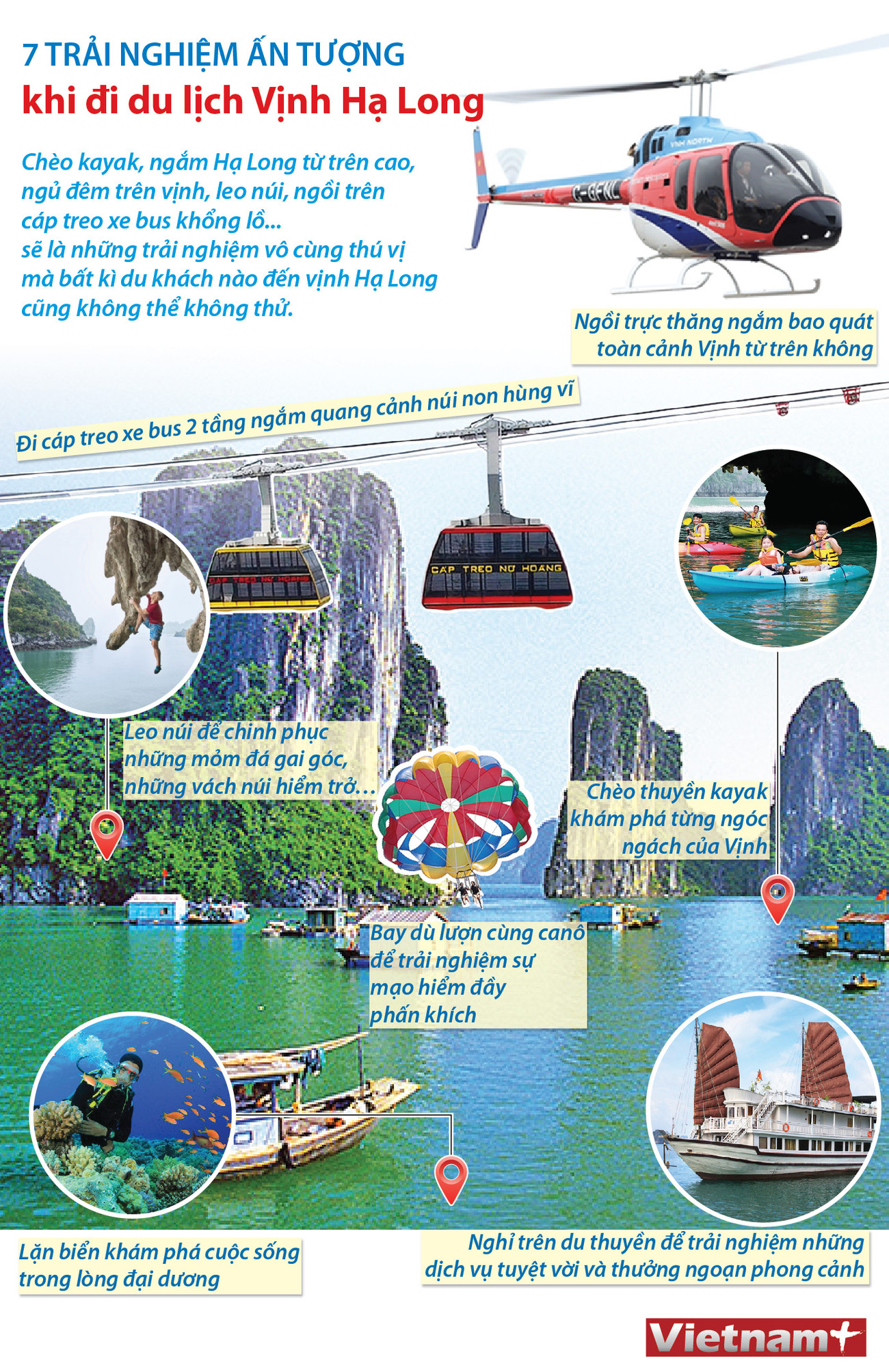 7 TRẢI NGHIỆM ẤN TƯỢNG
khi đi du lịch Vịnh Hạ Long

Chèo kayak, ngắm Hạ Long từ trên cao, ngủ đêm trên vịnh, leo núi, ngồi trên cáp treo xe bus khổng lồ... sẽ là những trải nghiệm vô cùng thú vị mà bất kì du khách nào đến vịnh Hạ Long cũng không thể không thử.

Ngồi trực thăng ngắm bao quát toàn cảnh Vịnh từ trên không

Đi cáp treo xe bus 2 tầng ngắm quang cảnh núi non hùng vĩ

CÁP TREO NỮ HOÀNG

CÁP TREO NỮ HOÀNG

Leo núi để chinh phục những mỏm đá gai góc, những vách núi hiểm trở...

Chèo thuyền kayak khám phá từng ngóc ngách của Vịnh

Bay dù lượn cùng canô để trải nghiệm sự mạo hiểm đầy phấn khích

Lặn biển khám phá cuộc sống trong lòng đại dương

Nghỉ trên du thuyền để trải nghiệm những dịch vụ tuyệt vời và thưởng ngoạn phong cảnh

Vietnam+