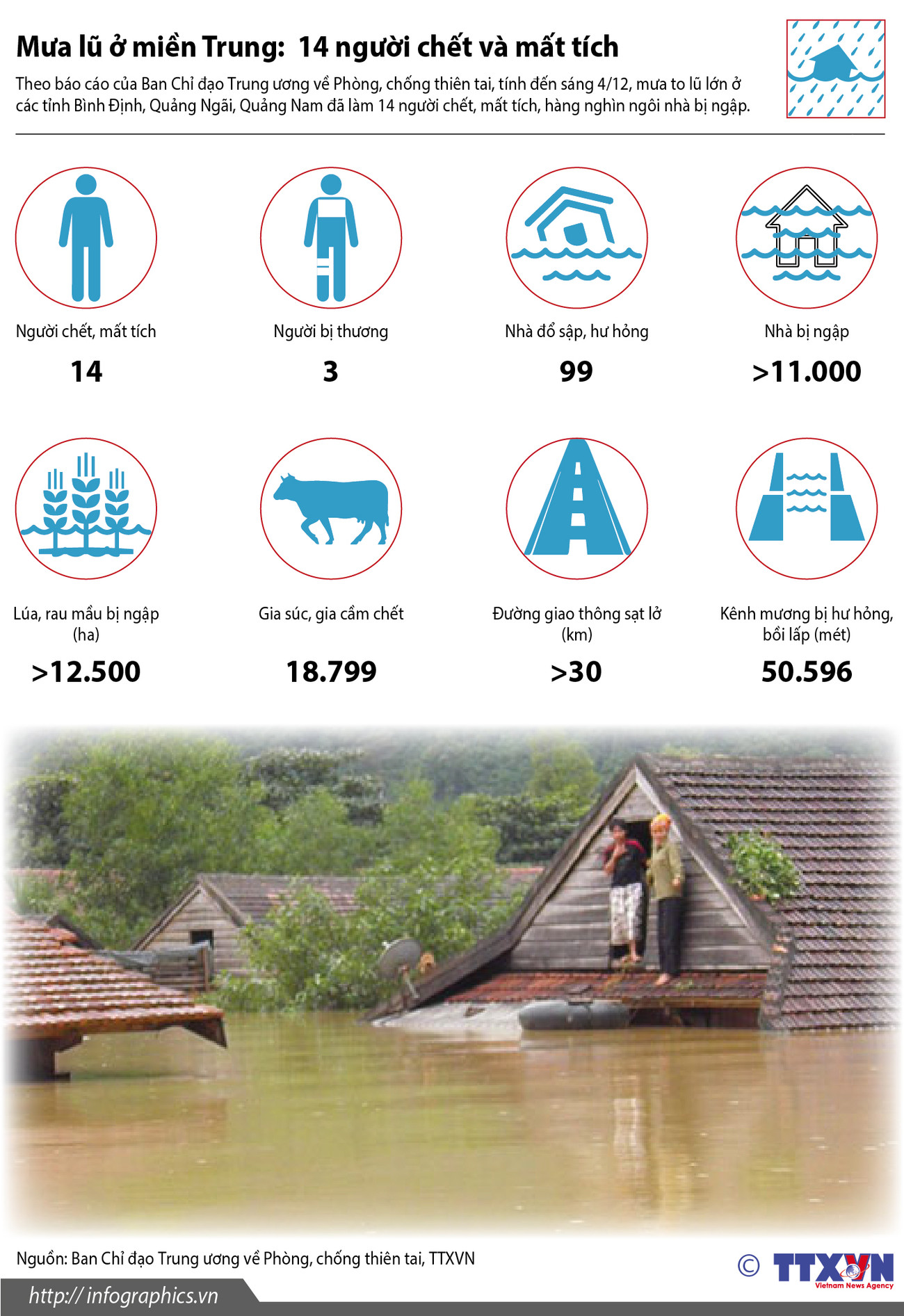 Mưa lũ ở miền Trung: 14 người chết và mất tích

Theo báo cáo của Ban Chỉ đạo Trung ương về Phòng, chống thiên tai, tính đến sáng 4/12, mưa to lũ lớn ở các tỉnh Bình Định, Quảng Ngãi, Quảng Nam đã làm 14 người chết, mất tích, hàng nghìn ngôi nhà bị ngập.

Người chết, mất tích
14

Người bị thương
3

Nhà đổ sập, hư hỏng
99

Nhà bị ngập
>11.000

Lúa, rau mầu bị ngập (ha)
>12.500

Gia súc, gia cầm chết
18.799

Đường giao thông sạt lở (km)
>30

Kênh mương bị hư hỏng, bồi lấp (mét)
50.596

Nguồn: Ban Chỉ đạo Trung ương về Phòng, chống thiên tai, TTXVN

© TTXVN
Vietnam News Agency

http:// infographics.vn