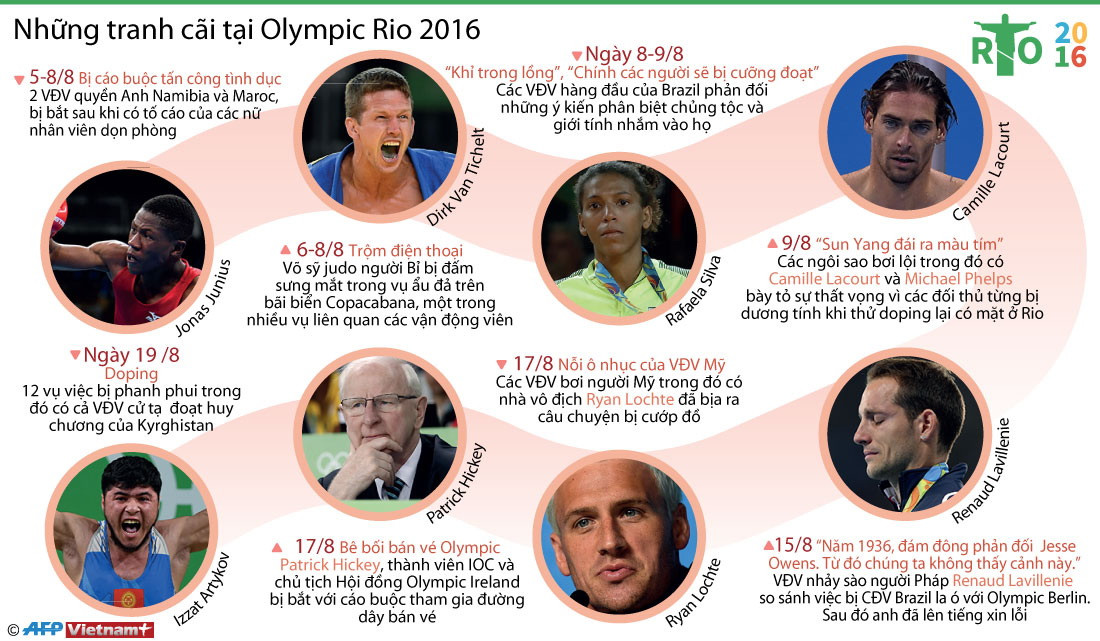 Những tranh cãi tại Olympic Rio 2016

RIO 2016

5-8/8 Bị cáo buộc tấn công tình dục
2 VĐV quyền Anh Namibia và Maroc, bị bắt sau khi có tố cáo của các nữ nhân viên dọn phòng

Jonas Junius

Dirk Van Tichelt

6-8/8 Trộm điện thoại
Võ sỹ judo người Bỉ bị đấm sưng mắt trong vụ ẩu đả trên bãi biển Copacabana, một trong nhiều vụ liên quan các vận động viên

Ngày 8-9/8
"Khỉ trong lồng", "Chính các người sẽ bị cưỡng đoạt"
Các VĐV hàng đầu của Brazil phản đối những ý kiến phân biệt chủng tộc và giới tính nhắm vào họ

Rafaela Silva

Camille Lacourt

9/8 "Sun Yang đái ra màu tím"
Các ngôi sao bơi lội trong đó có Camille Lacourt và Michael Phelps bày tỏ sự thất vọng vì các đối thủ từng bị dương tính khi thử doping lại có mặt ở Rio

Ngày 19 /8
Doping
12 vụ việc bị phanh phui trong đó có cả VĐV cử tạ đoạt huy chương của Kyrghistan

Izzat Artykov

Patrick Hickey

17/8 Bê bối bán vé Olympic
Patrick Hickey, thành viên IOC và chủ tịch Hội đồng Olympic Ireland bị bắt với cáo buộc tham gia đường dây bán vé

17/8 Nỗi ô nhục của VĐV Mỹ
Các VĐV bơi người Mỹ trong đó có nhà vô địch Ryan Lochte đã bịa ra câu chuyện bị cướp đồ

Ryan Lochte

Renaud Lavillenie

15/8 "Năm 1936, đám đông phản đối Jesse Owens. Từ đó chúng ta không thấy cảnh này."
VĐV nhảy sào người Pháp Renaud Lavillenie so sánh việc bị CĐV Brazil la ó với Olympic Berlin. Sau đó anh đã lên tiếng xin lỗi

© AFP Vietnam+