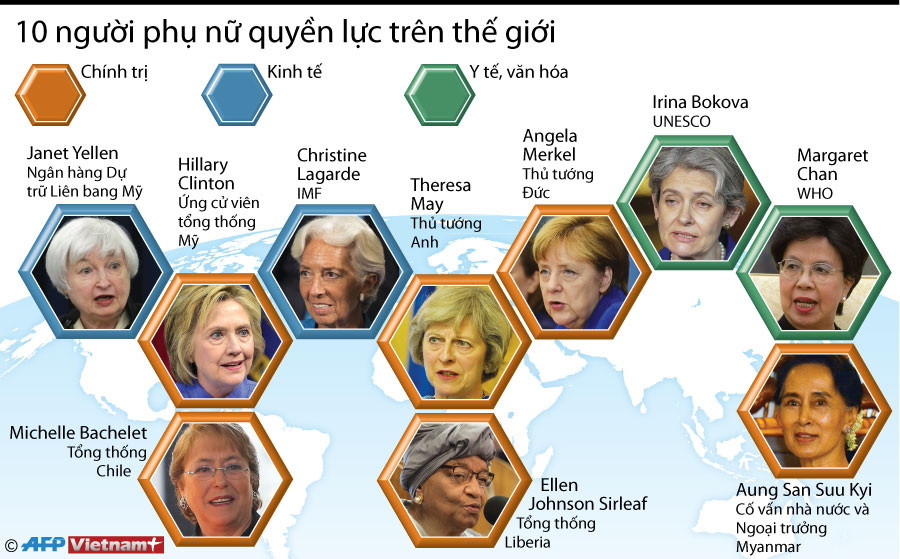 10 người phụ nữ quyền lực trên thế giới

Chính trị

Kinh tế

Y tế, văn hóa

Janet Yellen
Ngân hàng Dự trữ Liên bang Mỹ

Hillary Clinton
Ứng cử viên tổng thống Mỹ

Christine Lagarde
IMF

Theresa May
Thủ tướng Anh

Angela Merkel
Thủ tướng Đức

Irina Bokova
UNESCO

Margaret Chan
WHO

Michelle Bachelet
Tổng thống Chile

Ellen Johnson Sirleaf
Tổng thống Liberia

Aung San Suu Kyi
Cố vấn nhà nước và Ngoại trưởng Myanmar

© AFP Vietnam+