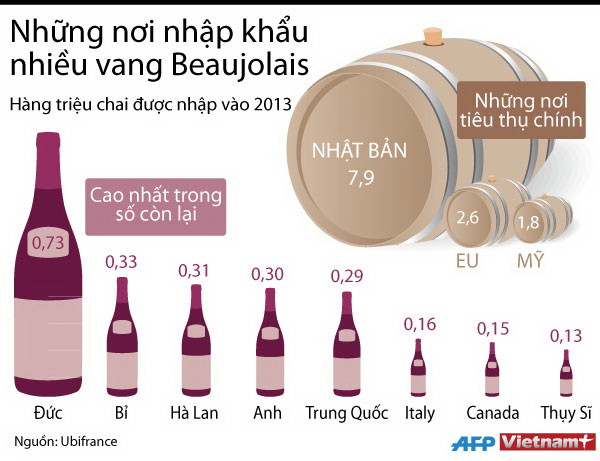 Những nơi nhập khẩu nhiều vang Beaujolais

Hàng triệu chai được nhập vào 2013

Những nơi tiêu thụ chính

NHẬT BẢN
7,9

2,6
EU

1,8
MỸ

Cao nhất trong số còn lại

0,73
Đức

0,33
Bỉ

0,31
Hà Lan

0,30
Anh

0,29
Trung Quốc

0,16
Italy

0,15
Canada

0,13
Thụy Sĩ

Nguồn: Ubifrance

AFP Vietnam+