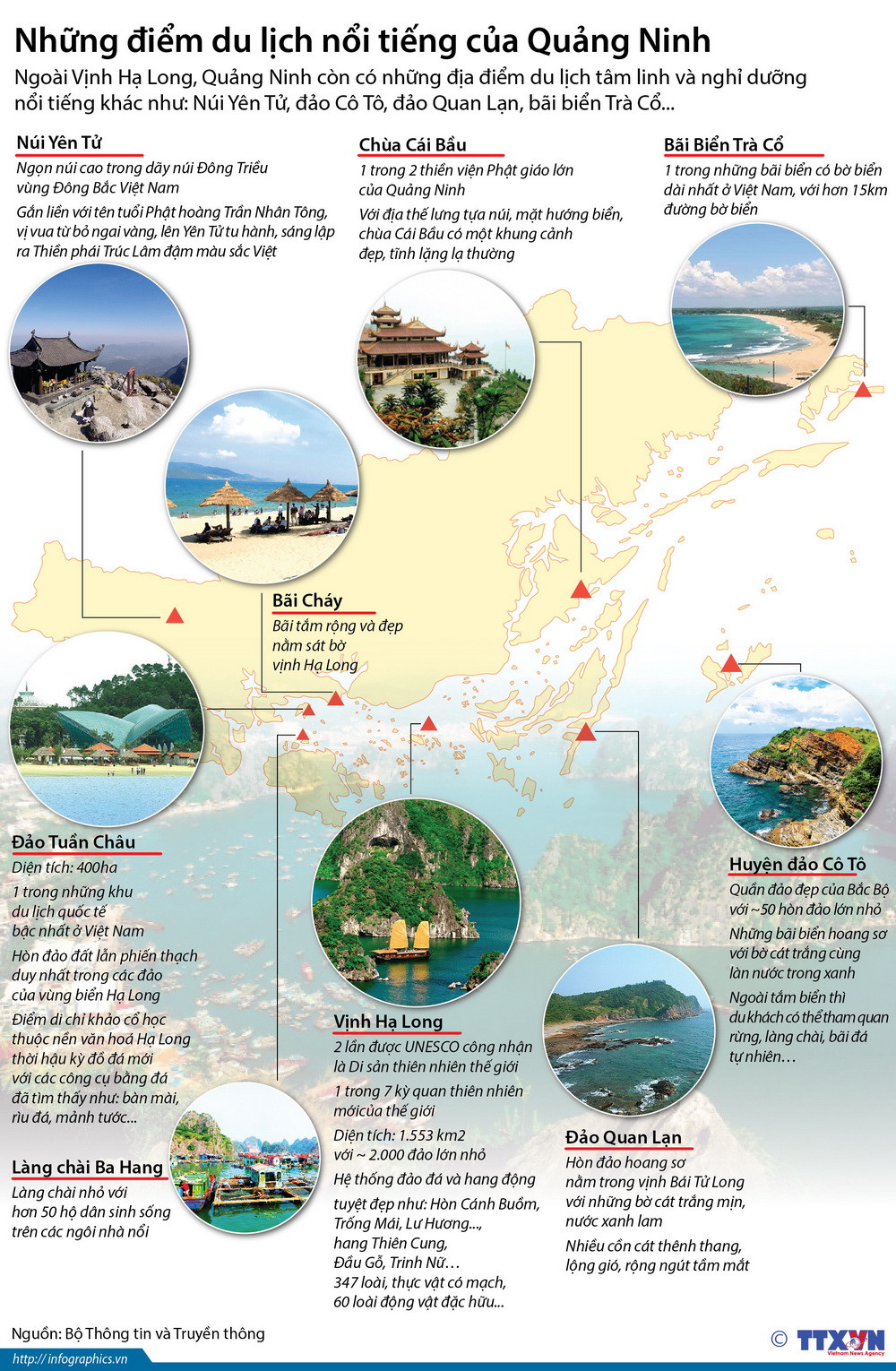 Những điểm du lịch nổi tiếng của Quảng Ninh

Ngoài Vịnh Hạ Long, Quảng Ninh còn có những địa điểm du lịch tâm linh và nghỉ dưỡng nổi tiếng khác như: Núi Yên Tử, đảo Cô Tô, đảo Quan Lạn, bãi biển Trà Cổ...

Núi Yên Tử

Ngọn núi cao trong dãy núi Đông Triều vùng Đông Bắc Việt Nam

Gắn liền với tên tuổi Phật hoàng Trần Nhân Tông, vị vua từ bỏ ngai vàng, lên Yên Tử tu hành, sáng lập ra Thiền phái Trúc Lâm đậm màu sắc Việt

Chùa Cái Bầu

1 trong 2 thiền viện Phật giáo lớn của Quảng Ninh

Với địa thế lưng tựa núi, mặt hướng biển, chùa Cái Bầu có một khung cảnh đẹp, tĩnh lặng lạ thường

Bãi Biển Trà Cổ

1 trong những bãi biển có bờ biển dài nhất ở Việt Nam, với hơn 15km đường bờ biển

Bãi Cháy

Bãi tắm rộng và đẹp nằm sát bờ vịnh Hạ Long

Đảo Tuần Châu

Diện tích: 400ha

1 trong những khu du lịch quốc tế bậc nhất ở Việt Nam

Hòn đảo đất lẫn phiến thạch duy nhất trong các đảo của vùng biển Hạ Long

Điểm di chỉ khảo cổ học thuộc nền văn hoá Hạ Long thời hậu kỳ đồ đá mới với các công cụ bằng đá đã tìm thấy như: bàn mài, rìu đá, mảnh tước...

Làng chài Ba Hang

Làng chài nhỏ với hơn 50 hộ dân sinh sống trên các ngôi nhà nổi

Vịnh Hạ Long

2 lần được UNESCO công nhận là Di sản thiên nhiên thế giới

1 trong 7 kỳ quan thiên nhiên mớicủa thế giới

Diện tích: 1.553 km2 với ~ 2.000 đảo lớn nhỏ

Hệ thống đảo đá và hang động tuyệt đẹp như: Hòn Cánh Buồm, Trống Mái, Lư Hương..., hang Thiên Cung, Đầu Gỗ, Trinh Nữ…

347 loài, thực vật có mạch, 60 loài động vật đặc hữu...

Huyện đảo Cô Tô

Quần đảo đẹp của Bắc Bộ với ~50 hòn đảo lớn nhỏ

Những bãi biển hoang sơ với bờ cát trắng cùng làn nước trong xanh

Ngoài tắm biển thì du khách có thể tham quan rừng, làng chài, bãi đá tự nhiên…

Đảo Quan Lạn

Hòn đảo hoang sơ nằm trong vịnh Bái Tử Long với những bờ cát trắng mịn, nước xanh lam

Nhiều cồn cát thênh thang, lộng gió, rộng ngút tầm mắt

Nguồn: Bộ Thông tin và Truyền thông

http://infographics.vn

© TTXVN Vietnam News Agency