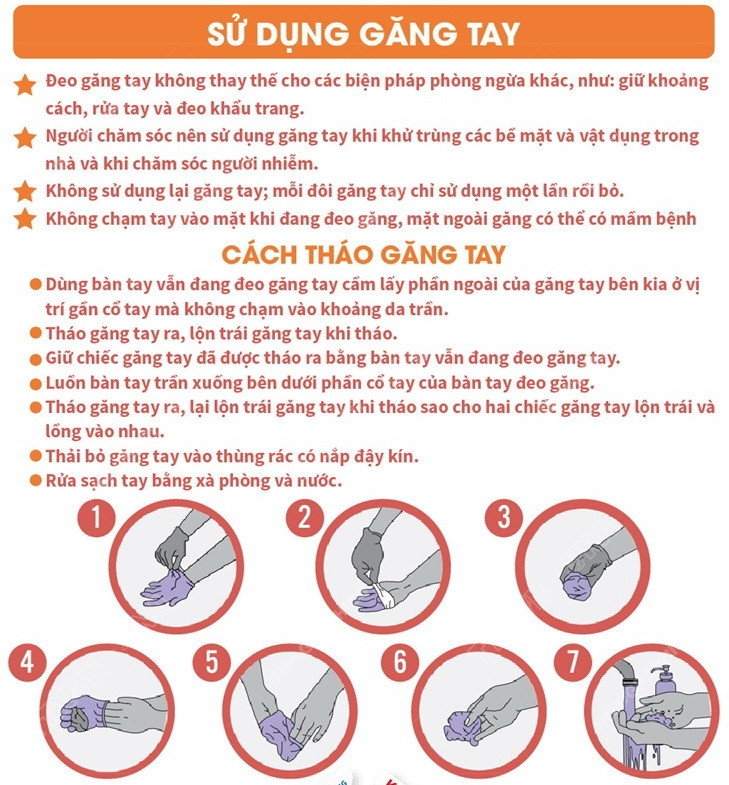 SỬ DỤNG GĂNG TAY

Đeo găng tay không thay thế cho các biện pháp phòng ngừa khác, như: giữ khoảng cách, rửa tay và đeo khẩu trang.

Người chăm sóc nên sử dụng găng tay khi khử trùng các bề mặt và vật dụng trong nhà và khi chăm sóc người nhiễm.

Không sử dụng lại găng tay; mỗi đôi găng tay chỉ sử dụng một lần rồi bỏ.

Không chạm tay vào mặt khi đang đeo găng, mặt ngoài găng có thể có mầm bệnh

CÁCH THÁO GĂNG TAY

Dùng bàn tay vẫn đang đeo găng tay cầm lấy phần ngoài của găng tay bên kia ở vị trí gần cổ tay mà không chạm vào khoảng da trần.

Tháo găng tay ra, lộn trái găng tay khi tháo.

Giữ chiếc găng tay đã được tháo ra bằng bàn tay vẫn đang đeo găng tay.

Luồn bàn tay trần xuống bên dưới phần cổ tay của bàn tay đeo găng.

Tháo găng tay ra, lại lộn trái găng tay khi tháo sao cho hai chiếc găng tay lộn trái và lồng vào nhau.

Thải bỏ găng tay vào thùng rác có nắp đậy kín.

Rửa sạch tay bằng xà phòng và nước.

1

2

3

4

5

6

7