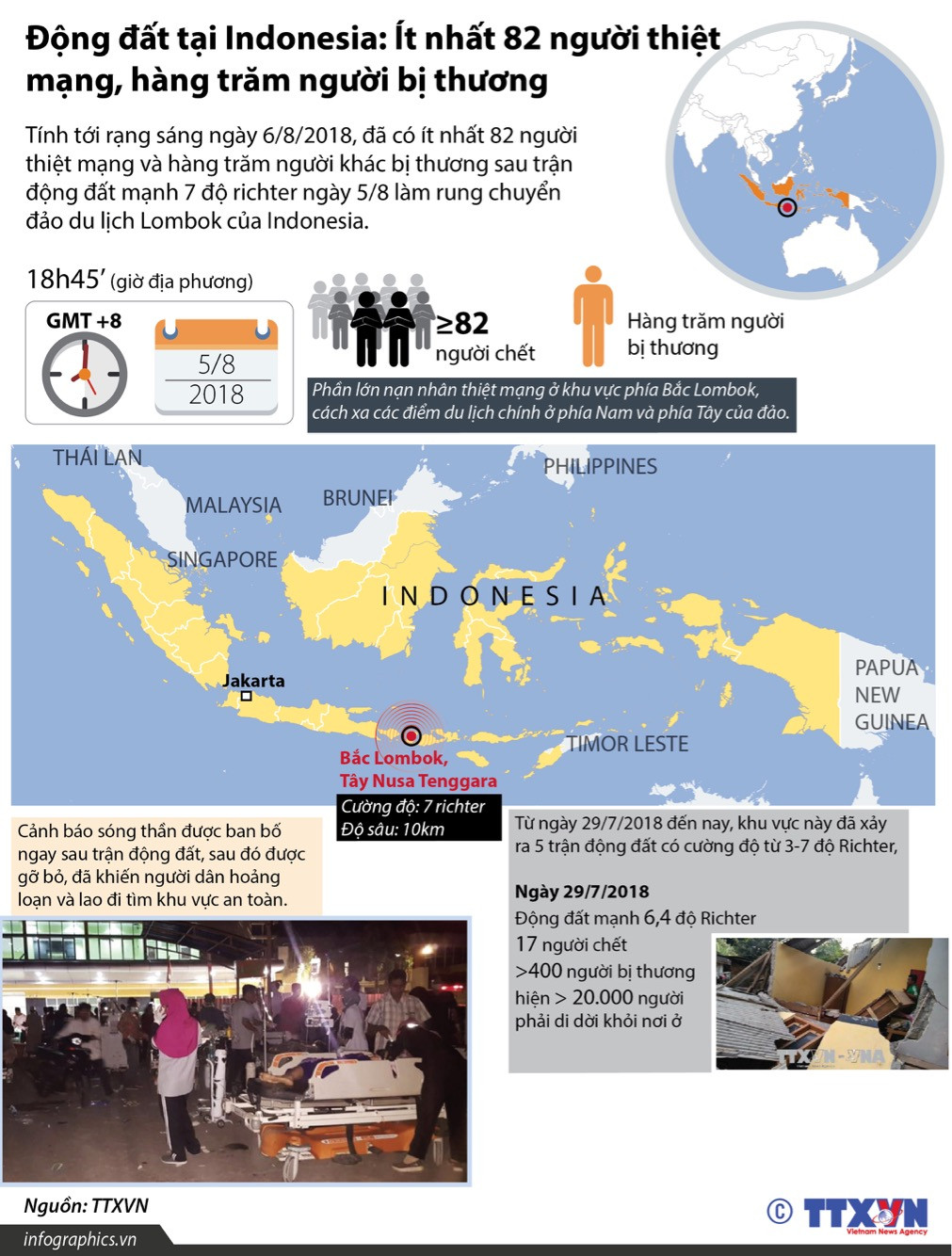 Động đất tại Indonesia: Ít nhất 82 người thiệt mạng, hàng trăm người bị thương

Tính tới rạng sáng ngày 6/8/2018, đã có ít nhất 82 người thiệt mạng và hàng trăm người khác bị thương sau trận động đất mạnh 7 độ richter ngày 5/8 làm rung chuyển đảo du lịch Lombok của Indonesia.

18h45' (giờ địa phương)

GMT +8

5/8
2018

≥82
người chết

Hàng trăm người bị thương

Phần lớn nạn nhân thiệt mạng ở khu vực phía Bắc Lombok, cách xa các điểm du lịch chính ở phía Nam và phía Tây của đảo.

THÁI LAN
MALAYSIA
BRUNEI
PHILIPPINES
SINGAPORE
INDONESIA
Jakarta
PAPUA NEW GUINEA
TIMOR LESTE
Bắc Lombok, Tây Nusa Tenggara

Cường độ: 7 richter
Độ sâu: 10km

Cảnh báo sóng thần được ban bố ngay sau trận động đất, sau đó được gỡ bỏ, đã khiến người dân hoảng loạn và lao đi tìm khu vực an toàn.

Từ ngày 29/7/2018 đến nay, khu vực này đã xảy ra 5 trận động đất có cường độ từ 3-7 độ Richter,

Ngày 29/7/2018
Động đất mạnh 6,4 độ Richter
17 người chết
>400 người bị thương
hiện > 20.000 người phải di dời khỏi nơi ở

TTXVN - VNA

Nguồn: TTXVN
infographics.vn
© TTXVN Vietnam News Agency