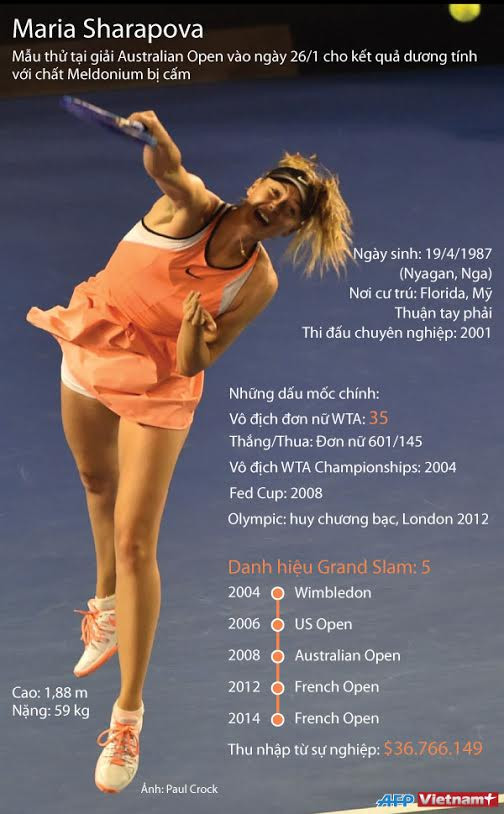 Maria Sharapova
Mẫu thử tại giải Australian Open vào ngày 26/1 cho kết quả dương tính với chất Meldonium bị cấm

Ngày sinh: 19/4/1987
(Nyagan, Nga)
Nơi cư trú: Florida, Mỹ
Thuận tay phải
Thi đấu chuyên nghiệp: 2001

Những dấu mốc chính:
Vô địch đơn nữ WTA: 35
Thắng/Thua: Đơn nữ 601/145
Vô địch WTA Championships: 2004
Fed Cup: 2008
Olympic: huy chương bạc, London 2012

Danh hiệu Grand Slam: 5
2004 Wimbledon
2006 US Open
2008 Australian Open
2012 French Open
2014 French Open

Thu nhập từ sự nghiệp: $36.766.149

Cao: 1,88 m
Nặng: 59 kg

Ảnh: Paul Crock

AFP Vietnam+