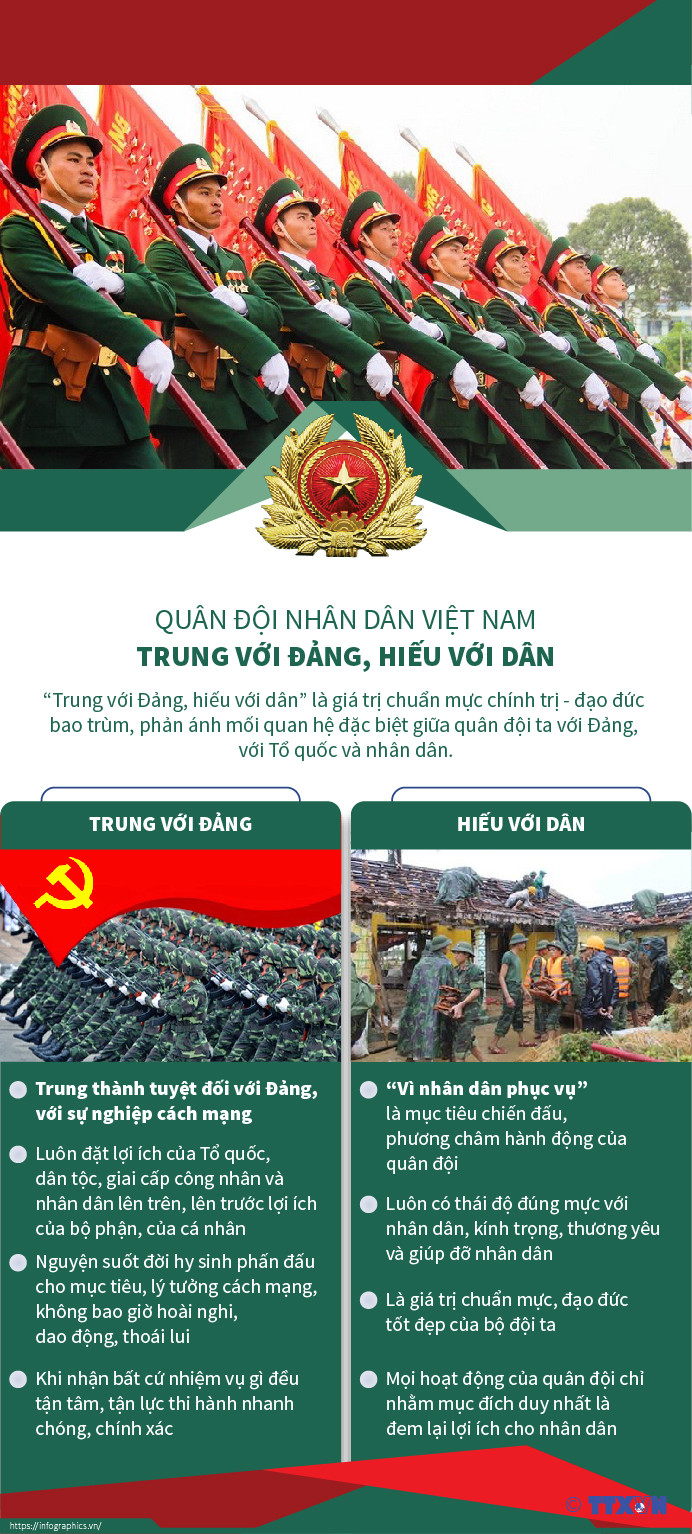 QUÂN ĐỘI NHÂN DÂN VIỆT NAM
TRUNG VỚI ĐẢNG, HIẾU VỚI DÂN

“Trung với Đảng, hiếu với dân” là giá trị chuẩn mực chính trị - đạo đức bao trùm, phản ánh mối quan hệ đặc biệt giữa quân đội ta với Đảng, với Tổ quốc và nhân dân.

TRUNG VỚI ĐẢNG

Trung thành tuyệt đối với Đảng, với sự nghiệp cách mạng

Luôn đặt lợi ích của Tổ quốc, dân tộc, giai cấp công nhân và nhân dân lên trên, lên trước lợi ích của bộ phận, của cá nhân

Nguyện suốt đời hy sinh phấn đấu cho mục tiêu, lý tưởng cách mạng, không bao giờ hoài nghi, dao động, thoái lui

Khi nhận bất cứ nhiệm vụ gì đều tận tâm, tận lực thi hành nhanh chóng, chính xác

HIẾU VỚI DÂN

“Vì nhân dân phục vụ” là mục tiêu chiến đấu, phương châm hành động của quân đội

Luôn có thái độ đúng mực với nhân dân, kính trọng, thương yêu và giúp đỡ nhân dân

Là giá trị chuẩn mực, đạo đức tốt đẹp của bộ đội ta

Mọi hoạt động của quân đội chỉ nhằm mục đích duy nhất là đem lại lợi ích cho nhân dân

https://infographics.vn/
© TTXVN