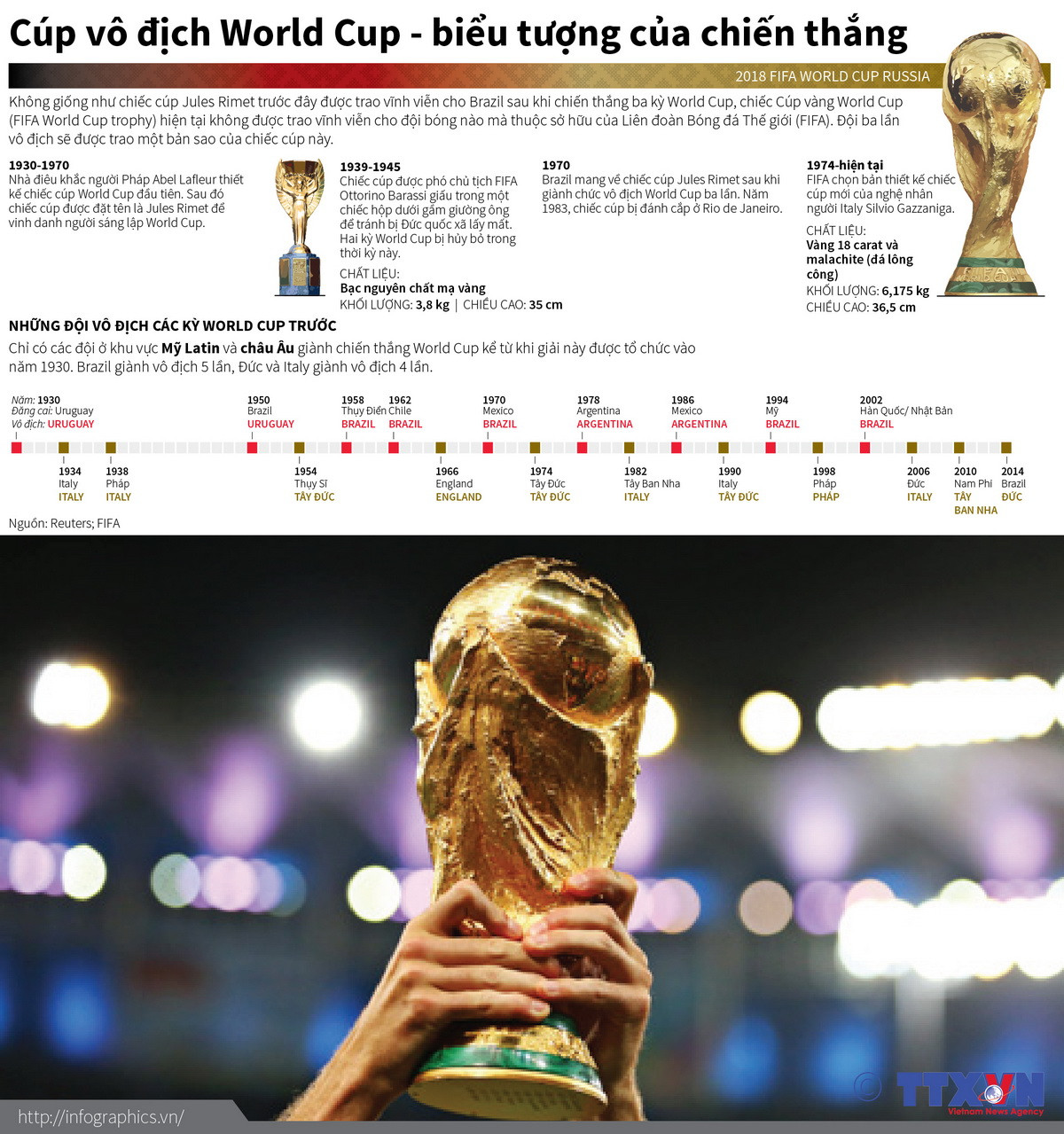 Cúp vô địch World Cup - biểu tượng của chiến thắng

2018 FIFA WORLD CUP RUSSIA

Không giống như chiếc cúp Jules Rimet trước đây được trao vĩnh viễn cho Brazil sau khi chiến thắng ba kỳ World Cup, chiếc Cúp vàng World Cup (FIFA World Cup trophy) hiện tại không được trao vĩnh viễn cho đội bóng nào mà thuộc sở hữu của Liên đoàn Bóng đá Thế giới (FIFA). Đội ba lần vô địch sẽ được trao một bản sao của chiếc cúp này.

1930-1970
Nhà điêu khắc người Pháp Abel Lafleur thiết kế chiếc cúp World Cup đầu tiên. Sau đó chiếc cúp được đặt tên là Jules Rimet để vinh danh người sáng lập World Cup.

1939-1945
Chiếc cúp được phó chủ tịch FIFA Ottorino Barassi giấu trong một chiếc hộp dưới gầm giường ông để tránh bị Đức quốc xã lấy mất. Hai kỳ World Cup bị hủy bỏ trong thời kỳ này.

CHẤT LIỆU:
Bạc nguyên chất mạ vàng
KHỐI LƯỢNG: 3,8 kg | CHIỀU CAO: 35 cm

1970
Brazil mang về chiếc cúp Jules Rimet sau khi giành chức vô địch World Cup ba lần. Năm 1983, chiếc cúp bị đánh cắp ở Rio de Janeiro.

1974-hiện tại
FIFA chọn bản thiết kế chiếc cúp mới của nghệ nhân người Italy Silvio Gazzaniga.

CHẤT LIỆU:
Vàng 18 carat và malachite (đá lông công)
KHỐI LƯỢNG: 6,175 kg
CHIỀU CAO: 36,5 cm

NHỮNG ĐỘI VÔ ĐỊCH CÁC KỲ WORLD CUP TRƯỚC
Chỉ có các đội ở khu vực Mỹ Latin và châu Âu giành chiến thắng World Cup kể từ khi giải này được tổ chức vào năm 1930. Brazil giành vô địch 5 lần, Đức và Italy giành vô địch 4 lần.

Năm: 1930
Đăng cai: Uruguay
Vô địch: URUGUAY

1950 Brazil URUGUAY
1958 Thụy Điển BRAZIL
1962 Chile BRAZIL
1970 Mexico BRAZIL
1978 Argentina ARGENTINA
1986 Mexico ARGENTINA
1994 Mỹ BRAZIL
2002 Hàn Quốc/ Nhật Bản BRAZIL

1934 Italy ITALY
1938 Pháp ITALY
1954 Thụy Sĩ TÂY ĐỨC
1966 England ENGLAND
1974 Tây Đức TÂY ĐỨC
1982 Tây Ban Nha ITALY
1990 Italy TÂY ĐỨC
1998 Pháp PHÁP
2006 Đức ITALY
2010 Nam Phi TÂY BAN NHA
2014 Brazil ĐỨC

Nguồn: Reuters; FIFA

http://infographics.vn/

© TTXVN
Vietnam News Agency