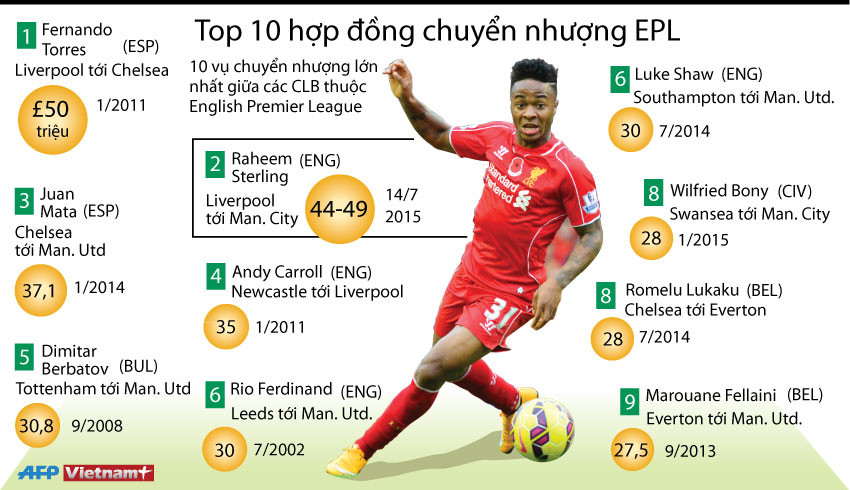 Top 10 hợp đồng chuyển nhượng EPL

10 vụ chuyển nhượng lớn nhất giữa các CLB thuộc English Premier League

1 Fernando Torres (ESP)
Liverpool tới Chelsea
£50 triệu 1/2011

3 Juan Mata (ESP)
Chelsea tới Man. Utd
37,1 1/2014

5 Dimitar Berbatov (BUL)
Tottenham tới Man. Utd
30,8 9/2008

2 Raheem Sterling (ENG)
Liverpool tới Man. City
44-49 14/7 2015

4 Andy Carroll (ENG)
Newcastle tới Liverpool
35 1/2011

6 Rio Ferdinand (ENG)
Leeds tới Man. Utd.
30 7/2002

6 Luke Shaw (ENG)
Southampton tới Man. Utd.
30 7/2014

8 Wilfried Bony (CIV)
Swansea tới Man. City
28 1/2015

8 Romelu Lukaku (BEL)
Chelsea tới Everton
28 7/2014

9 Marouane Fellaini (BEL)
Everton tới Man. Utd.
27,5 9/2013

Standard Chartered
31

AFP Vietnam+