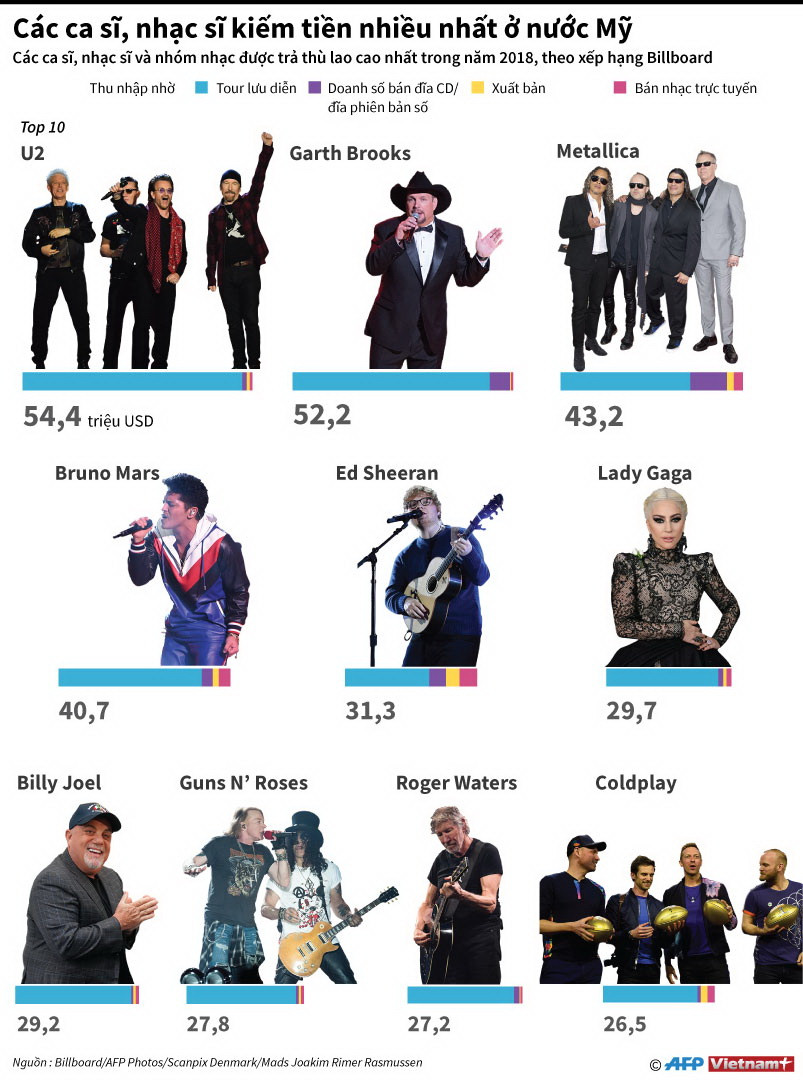 Các ca sĩ, nhạc sĩ kiếm tiền nhiều nhất ở nước Mỹ
Các ca sĩ, nhạc sĩ và nhóm nhạc được trả thù lao cao nhất trong năm 2018, theo xếp hạng Billboard

Thu nhập nhờ
Tour lưu diễn
Doanh số bán đĩa CD/ đĩa phiên bản số
Xuất bản
Bán nhạc trực tuyến

Top 10
U2
54,4 triệu USD

Garth Brooks
52,2

Metallica
43,2

Bruno Mars
40,7

Ed Sheeran
31,3

Lady Gaga
29,7

Billy Joel
29,2

Guns N' Roses
27,8

Roger Waters
27,2

Coldplay
26,5

Nguồn : Billboard/AFP Photos/Scanpix Denmark/Mads Joakim Rimer Rasmussen
© AFP Vietnam+