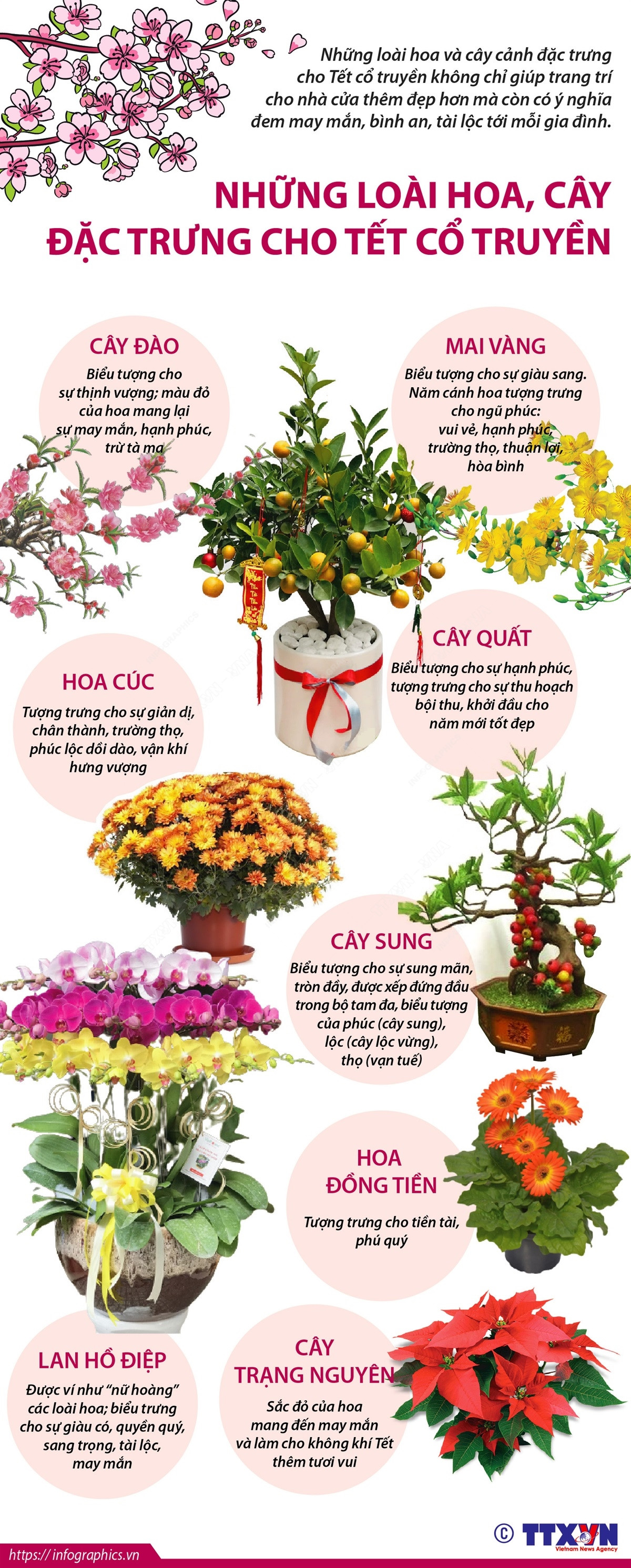 Những loài hoa và cây cảnh đặc trưng cho Tết cổ truyền không chỉ giúp trang trí cho nhà cửa thêm đẹp hơn mà còn có ý nghĩa đem may mắn, bình an, tài lộc tới mỗi gia đình.

NHỮNG LOÀI HOA, CÂY ĐẶC TRƯNG CHO TẾT CỔ TRUYỀN

CÂY ĐÀO
Biểu tượng cho sự thịnh vượng; màu đỏ của hoa mang lại sự may mắn, hạnh phúc, trừ tà ma

MAI VÀNG
Biểu tượng cho sự giàu sang. Năm cánh hoa tượng trưng cho ngũ phúc: vui vẻ, hạnh phúc, trường thọ, thuận lợi, hòa bình

CÂY QUẤT
Biểu tượng cho sự hạnh phúc, tượng trưng cho sự thu hoạch bội thu, khởi đầu cho năm mới tốt đẹp

HOA CÚC
Tượng trưng cho sự giản dị, chân thành, trường thọ, phúc lộc dồi dào, vận khí hưng vượng

CÂY SUNG
Biểu tượng cho sự sung mãn, tròn đầy, được xếp đứng đầu trong bộ tam đa, biểu tượng của phúc (cây sung), lộc (cây lộc vừng), thọ (vạn tuế)

HOA ĐỒNG TIỀN
Tượng trưng cho tiền tài, phú quý

LAN HỒ ĐIỆP
Được ví như "nữ hoàng" các loài hoa; biểu trưng cho sự giàu có, quyền quý, sang trọng, tài lộc, may mắn

CÂY TRẠNG NGUYÊN
Sắc đỏ của hoa mang đến may mắn và làm cho không khí Tết thêm tươi vui

© TTXVN Vietnam News Agency
https://infographics.vn