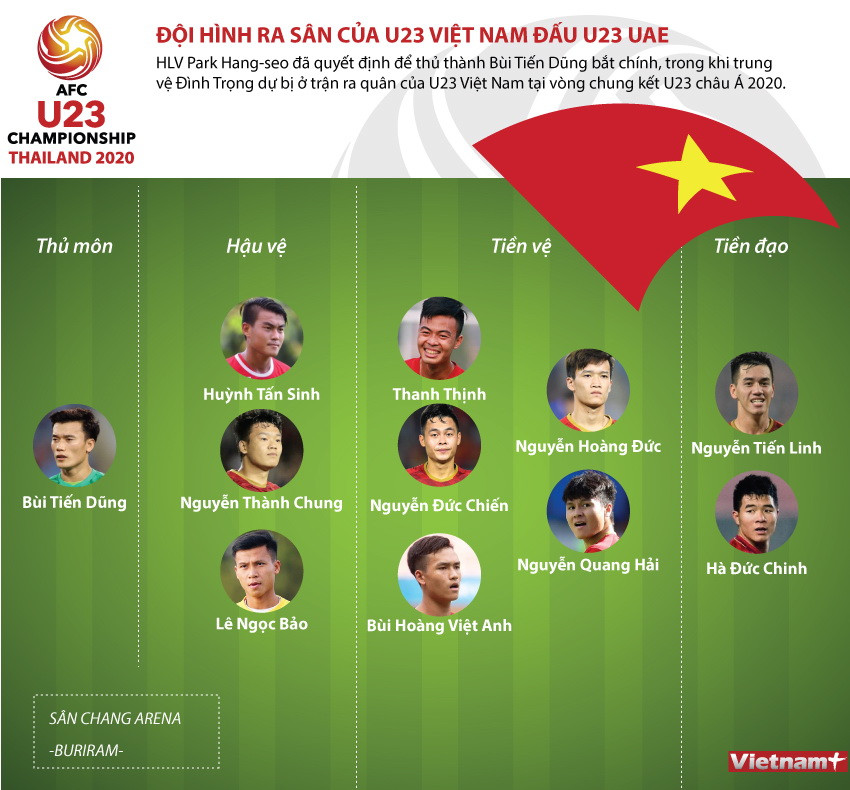 AFC
U23
CHAMPIONSHIP
THAILAND 2020

ĐỘI HÌNH RA SÂN CỦA U23 VIỆT NAM ĐẤU U23 UAE

HLV Park Hang-seo đã quyết định để thủ thành Bùi Tiến Dũng bắt chính, trong khi trung vệ Đình Trọng dự bị ở trận ra quân của U23 Việt Nam tại vòng chung kết U23 châu Á 2020.

Thủ môn

Bùi Tiến Dũng

Hậu vệ

Huỳnh Tấn Sinh

Nguyễn Thành Chung

Lê Ngọc Bảo

Tiền vệ

Thanh Thịnh

Nguyễn Đức Chiến

Bùi Hoàng Việt Anh

Nguyễn Hoàng Đức

Nguyễn Quang Hải

Tiền đạo

Nguyễn Tiến Linh

Hà Đức Chinh

SÂN CHANG ARENA
-BURIRAM-

Vietnam+