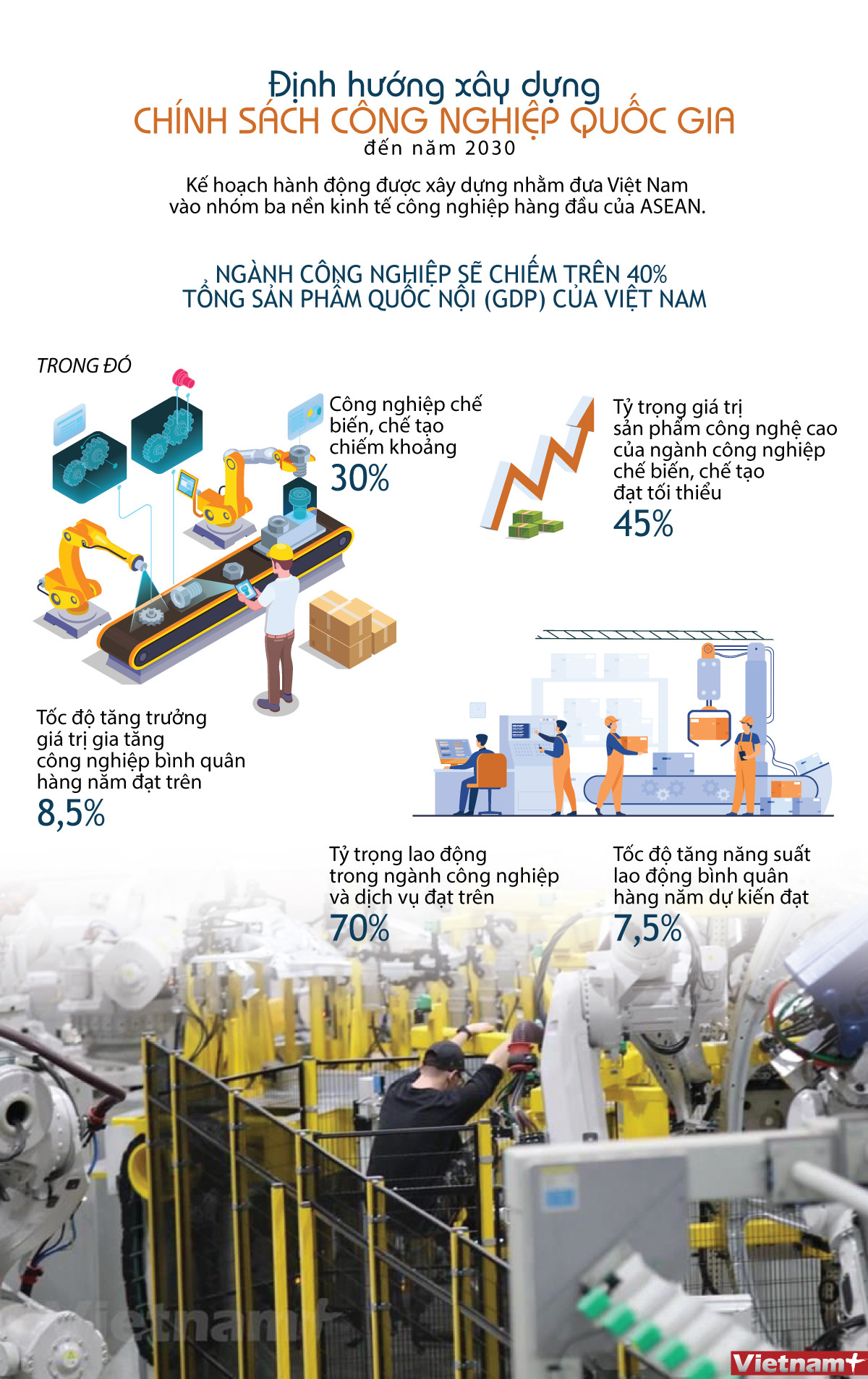 Định hướng xây dựng
CHÍNH SÁCH CÔNG NGHIỆP QUỐC GIA
đến năm 2030

Kế hoạch hành động được xây dựng nhằm đưa Việt Nam vào nhóm ba nền kinh tế công nghiệp hàng đầu của ASEAN.

NGÀNH CÔNG NGHIỆP SẼ CHIẾM TRÊN 40% TỔNG SẢN PHẨM QUỐC NỘI (GDP) CỦA VIỆT NAM

TRONG ĐÓ

Công nghiệp chế biến, chế tạo chiếm khoảng
30%

Tỷ trọng giá trị sản phẩm công nghệ cao của ngành công nghiệp chế biến, chế tạo đạt tối thiểu
45%

Tốc độ tăng trưởng giá trị gia tăng công nghiệp bình quân hàng năm đạt trên
8,5%

Tỷ trọng lao động trong ngành công nghiệp và dịch vụ đạt trên
70%

Tốc độ tăng năng suất lao động bình quân hàng năm dự kiến đạt
7,5%

Vietnam+

Vietnam+