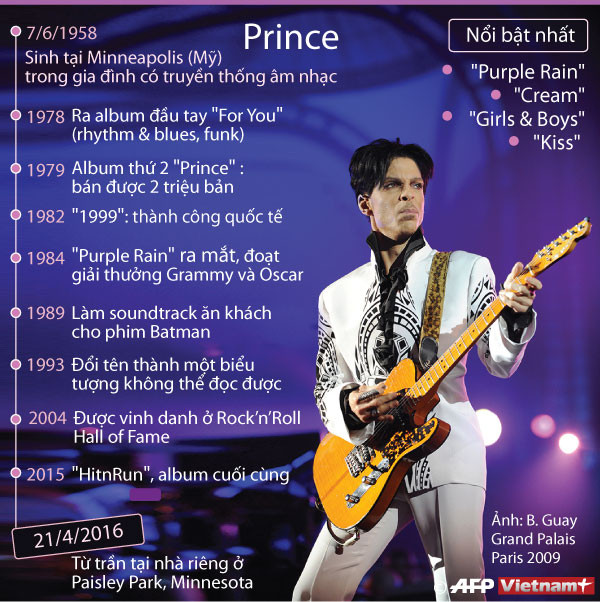 Prince

7/6/1958
Sinh tại Minneapolis (Mỹ) trong gia đình có truyền thống âm nhạc

1978 Ra album đầu tay "For You" (rhythm & blues, funk)

1979 Album thứ 2 "Prince" : bán được 2 triệu bản

1982 "1999": thành công quốc tế

1984 "Purple Rain" ra mắt, đoạt giải thưởng Grammy và Oscar

1989 Làm soundtrack ăn khách cho phim Batman

1993 Đổi tên thành một biểu tượng không thể đọc được

2004 Được vinh danh ở Rock'n'Roll Hall of Fame

2015 "HitnRun", album cuối cùng

21/4/2016
Từ trần tại nhà riêng ở Paisley Park, Minnesota

Nổi bật nhất
"Purple Rain"
"Cream"
"Girls & Boys"
"Kiss"

Ảnh: B. Guay
Grand Palais
Paris 2009

AFP Vietnam+