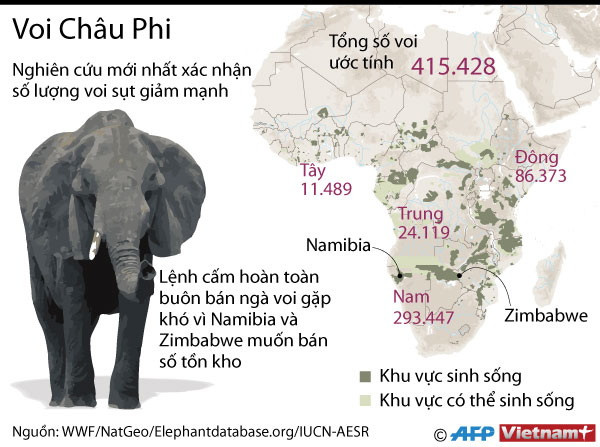 Voi Châu Phi

Nghiên cứu mới nhất xác nhận số lượng voi sụt giảm mạnh

Tổng số voi ước tính 415.428

Tây 11.489

Đông 86.373

Trung 24.119

Namibia

Nam 293.447

Zimbabwe

Lệnh cấm hoàn toàn buôn bán ngà voi gặp khó vì Namibia và Zimbabwe muốn bán số tồn kho

Khu vực sinh sống

Khu vực có thể sinh sống

Nguồn: WWF/NatGeo/Elephantdatabase.org/IUCN-AESR

© AFP Vietnam+