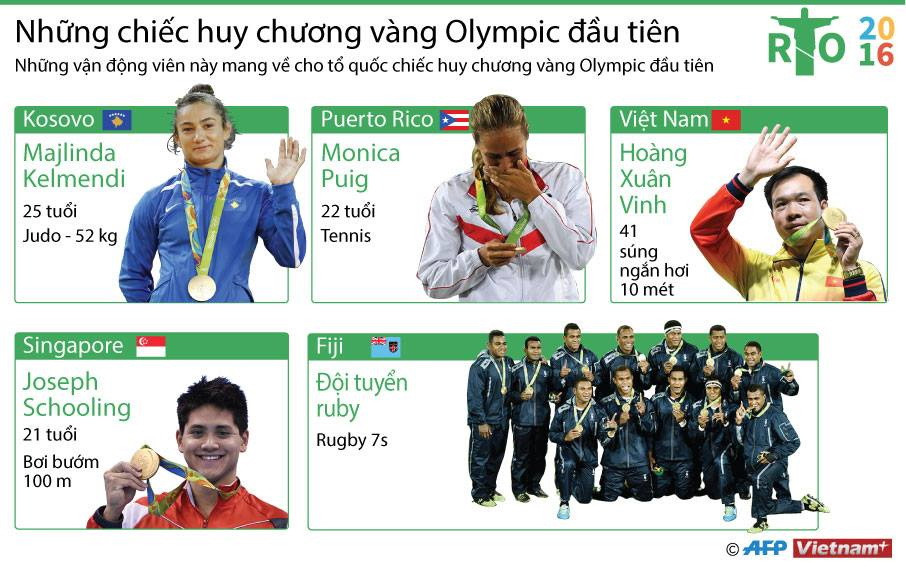 Những chiếc huy chương vàng Olympic đầu tiên

Những vận động viên này mang về cho tổ quốc chiếc huy chương vàng Olympic đầu tiên

RIO 2016

Kosovo

Majlinda Kelmendi

25 tuổi

Judo - 52 kg

Puerto Rico

Monica Puig

22 tuổi

Tennis

Việt Nam

Hoàng Xuân Vinh

41

súng ngắn hơi 10 mét

Singapore

Joseph Schooling

21 tuổi

Bơi bướm 100 m

Fiji

Đội tuyển ruby

Rugby 7s

© AFP Vietnam+