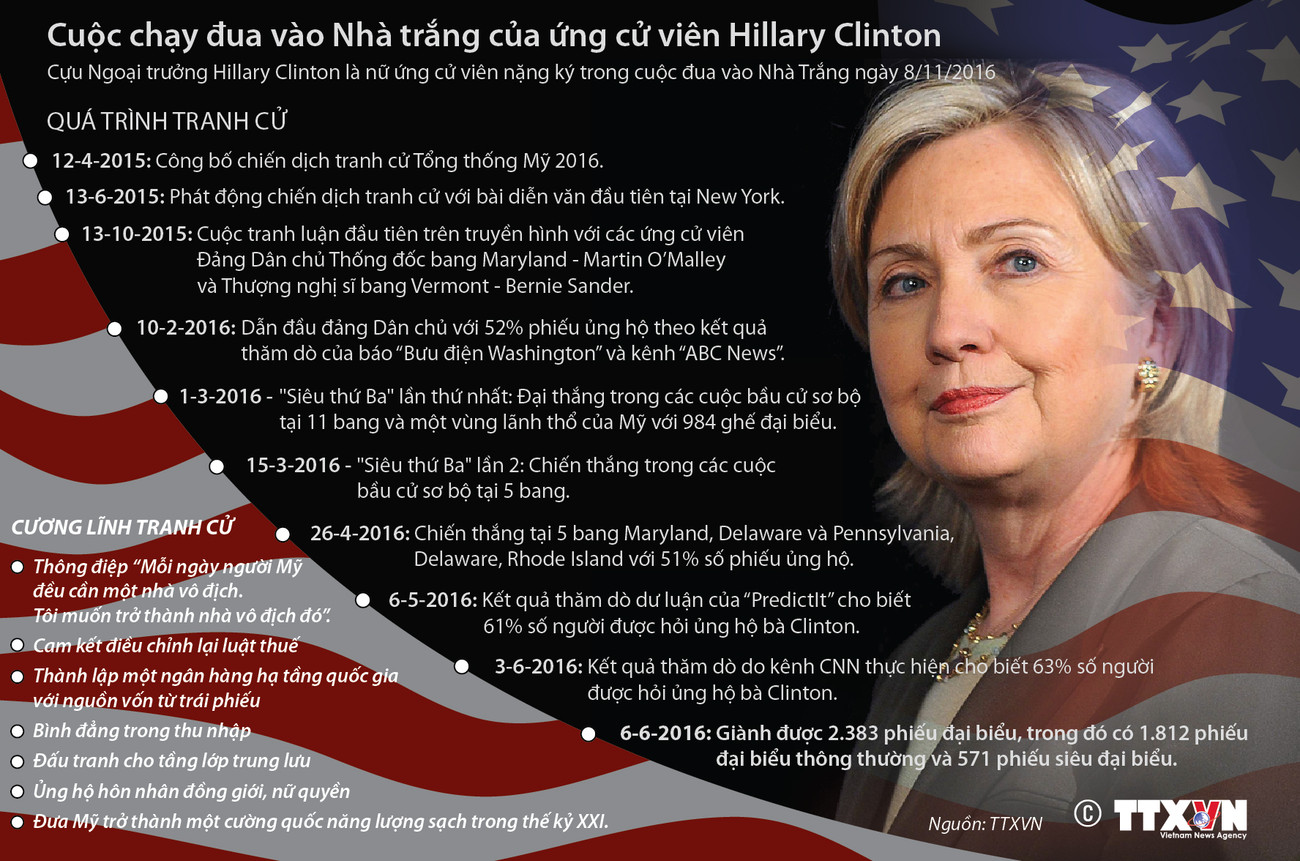 Cuộc chạy đua vào Nhà trắng của ứng cử viên Hillary Clinton

Cựu Ngoại trưởng Hillary Clinton là nữ ứng cử viên nặng ký trong cuộc đua vào Nhà Trắng ngày 8/11/2016

QUÁ TRÌNH TRANH CỬ

12-4-2015: Công bố chiến dịch tranh cử Tổng thống Mỹ 2016.

13-6-2015: Phát động chiến dịch tranh cử với bài diễn văn đầu tiên tại New York.

13-10-2015: Cuộc tranh luận đầu tiên trên truyền hình với các ứng cử viên Đảng Dân chủ Thống đốc bang Maryland - Martin O'Malley và Thượng nghị sĩ bang Vermont - Bernie Sander.

10-2-2016: Dẫn đầu đảng Dân chủ với 52% phiếu ủng hộ theo kết quả thăm dò của báo "Bưu điện Washington" và kênh "ABC News".

1-3-2016 - "Siêu thứ Ba" lần thứ nhất: Đại thắng trong các cuộc bầu cử sơ bộ tại 11 bang và một vùng lãnh thổ của Mỹ với 984 ghế đại biểu.

15-3-2016 - "Siêu thứ Ba" lần 2: Chiến thắng trong các cuộc bầu cử sơ bộ tại 5 bang.

26-4-2016: Chiến thắng tại 5 bang Maryland, Delaware và Pennsylvania, Delaware, Rhode Island với 51% số phiếu ủng hộ.

6-5-2016: Kết quả thăm dò dư luận của "PredictIt" cho biết 61% số người được hỏi ủng hộ bà Clinton.

3-6-2016: Kết quả thăm dò do kênh CNN thực hiện cho biết 63% số người được hỏi ủng hộ bà Clinton.

6-6-2016: Giành được 2.383 phiếu đại biểu, trong đó có 1.812 phiếu đại biểu thông thường và 571 phiếu siêu đại biểu.

CƯƠNG LĨNH TRANH CỬ

Thông điệp "Mỗi ngày người Mỹ đều cần một nhà vô địch. Tôi muốn trở thành nhà vô địch đó".

Cam kết điều chỉnh lại luật thuế

Thành lập một ngân hàng hạ tầng quốc gia với nguồn vốn từ trái phiếu

Bình đẳng trong thu nhập

Đấu tranh cho tầng lớp trung lưu

Ủng hộ hôn nhân đồng giới, nữ quyền

Đưa Mỹ trở thành một cường quốc năng lượng sạch trong thế kỷ XXI.

Nguồn: TTXVN

© TTXVN Vietnam News Agency