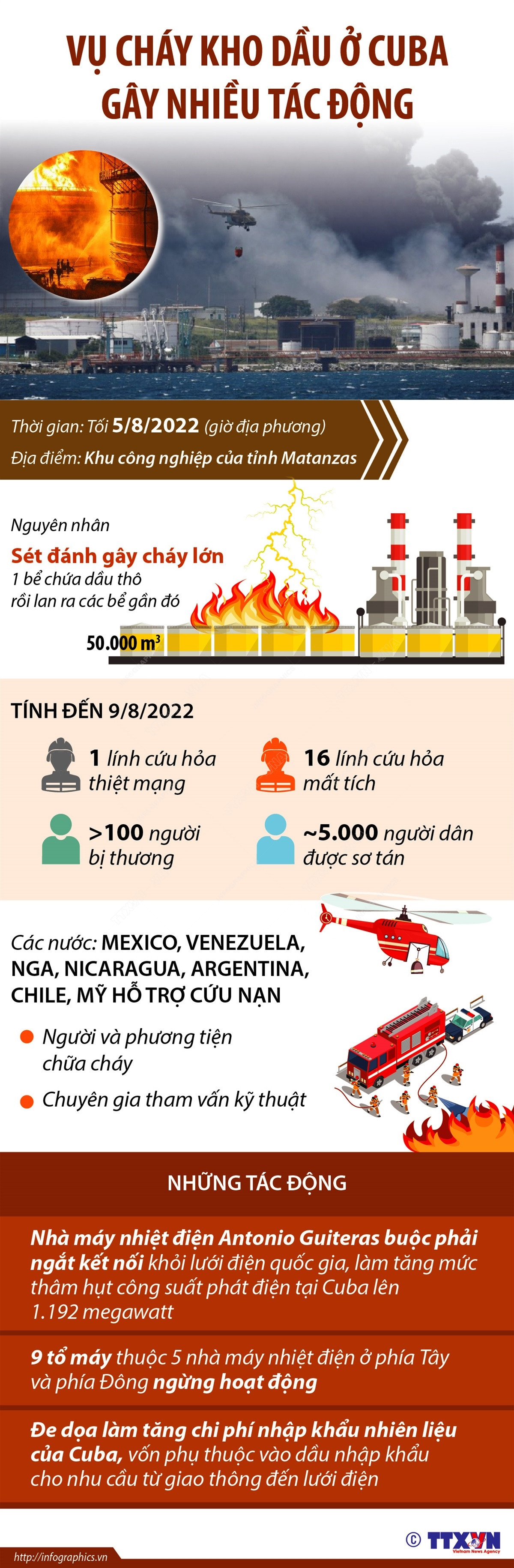 VỤ CHÁY KHO DẦU Ở CUBA GÂY NHIỀU TÁC ĐỘNG

Thời gian: Tối 5/8/2022 (giờ địa phương)

Địa điểm: Khu công nghiệp của tỉnh Matanzas

Nguyên nhân

Sét đánh gây cháy lớn

1 bể chứa dầu thô rồi lan ra các bể gần đó

50.000 $m^3$

TÍNH ĐẾN 9/8/2022

1 lính cứu hỏa thiệt mạng

16 lính cứu hỏa mất tích

>100 người bị thương

~5.000 người dân được sơ tán

Các nước: MEXICO, VENEZUELA, NGA, NICARAGUA, ARGENTINA, CHILE, MỸ HỖ TRỢ CỨU NẠN

Người và phương tiện chữa cháy

Chuyên gia tham vấn kỹ thuật

NHỮNG TÁC ĐỘNG

Nhà máy nhiệt điện Antonio Guiteras buộc phải ngắt kết nối khỏi lưới điện quốc gia, làm tăng mức thâm hụt công suất phát điện tại Cuba lên 1.192 megawatt

9 tổ máy thuộc 5 nhà máy nhiệt điện ở phía Tây và phía Đông ngừng hoạt động

Đe dọa làm tăng chi phí nhập khẩu nhiên liệu của Cuba, vốn phụ thuộc vào dầu nhập khẩu cho nhu cầu từ giao thông đến lưới điện

http://infographics.vn

© TTXVN Vietnam News Agency