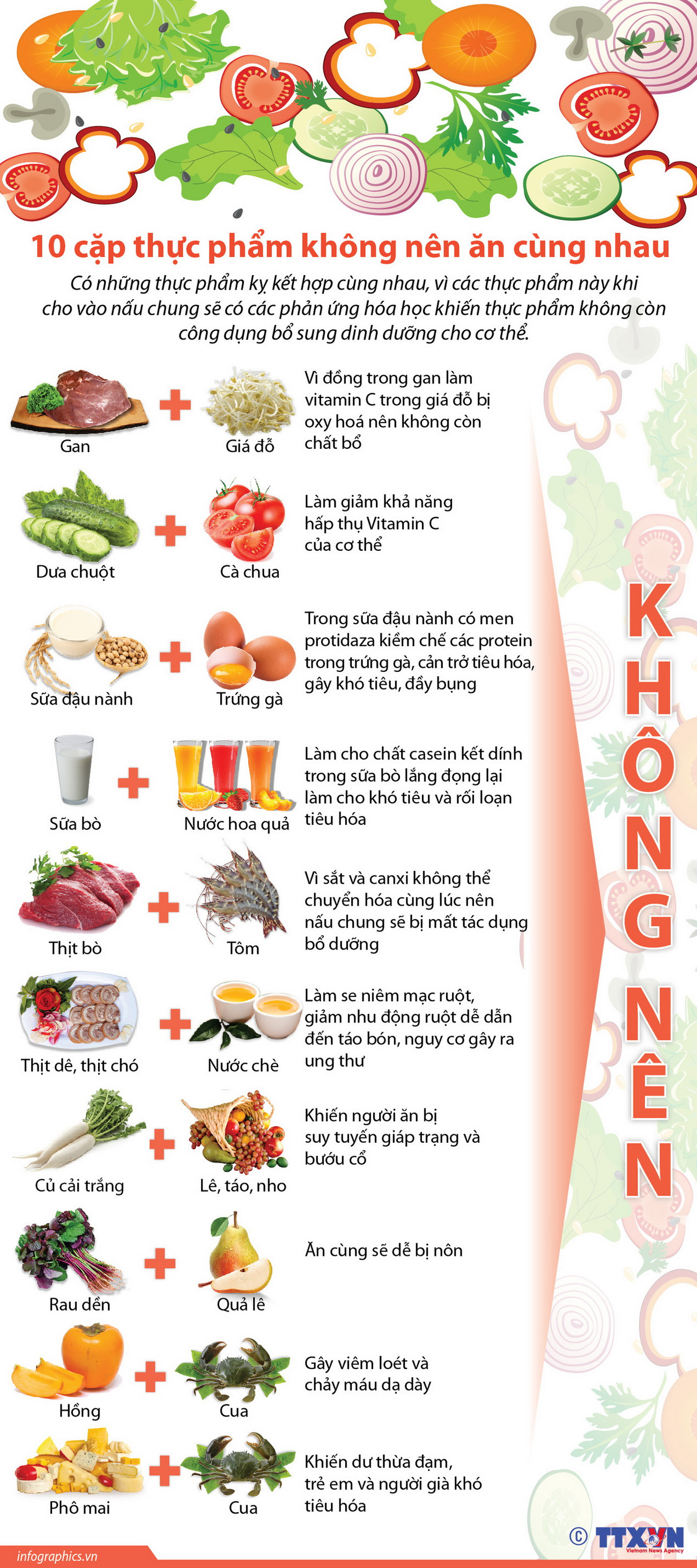 10 cặp thực phẩm không nên ăn cùng nhau

Có những thực phẩm kỵ kết hợp cùng nhau, vì các thực phẩm này khi cho vào nấu chung sẽ có các phản ứng hóa học khiến thực phẩm không còn công dụng bổ sung dinh dưỡng cho cơ thể.

Gan + Giá đỗ
Vì đồng trong gan làm vitamin C trong giá đỗ bị oxy hoá nên không còn chất bổ

Dưa chuột + Cà chua
Làm giảm khả năng hấp thụ Vitamin C của cơ thể

Sữa đậu nành + Trứng gà
Trong sữa đậu nành có men protidaza kiềm chế các protein trong trứng gà, cản trở tiêu hóa, gây khó tiêu, đầy bụng

Sữa bò + Nước hoa quả
Làm cho chất casein kết dính trong sữa bò lắng đọng lại làm cho khó tiêu và rối loạn tiêu hóa

Thịt bò + Tôm
Vì sắt và canxi không thể chuyển hóa cùng lúc nên nấu chung sẽ bị mất tác dụng bổ dưỡng

Thịt dê, thịt chó + Nước chè
Làm se niêm mạc ruột, giảm nhu động ruột dễ dẫn đến táo bón, nguy cơ gây ra ung thư

Củ cải trắng + Lê, táo, nho
Khiến người ăn bị suy tuyến giáp trạng và bướu cổ

Rau dền + Quả lê
Ăn cùng sẽ dễ bị nôn

Hồng + Cua
Gây viêm loét và chảy máu dạ dày

Phô mai + Cua
Khiến dư thừa đạm, trẻ em và người già khó tiêu hóa

KHÔNG NÊN

infographics.vn
© TTXVN
Vietnam News Agency