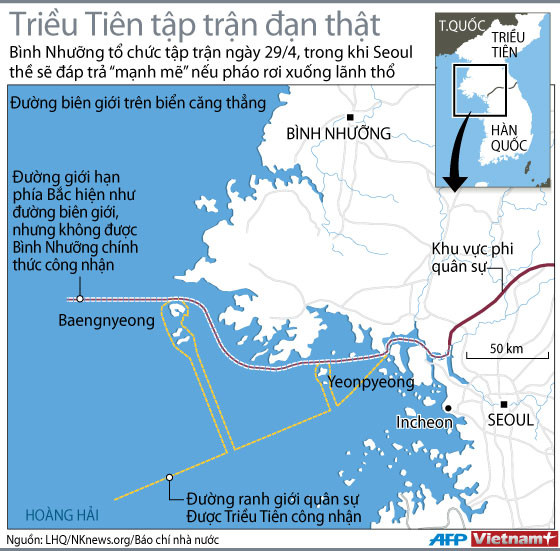 Triều Tiên tập trận đạn thật

Bình Nhưỡng tổ chức tập trận ngày 29/4, trong khi Seoul thề sẽ đáp trả "mạnh mẽ" nếu pháo rơi xuống lãnh thổ

T.QUỐC

TRIỀU TIÊN

HÀN QUỐC

Đường biên giới trên biển căng thẳng

BÌNH NHƯỠNG

Đường giới hạn phía Bắc hiện như đường biên giới, nhưng không được Bình Nhưỡng chính thức công nhận

Khu vực phi quân sự

Baengnyeong

50 km

Yeonpyeong

Incheon

SEOUL

Đường ranh giới quân sự Được Triều Tiên công nhận

HOÀNG HẢI

Nguồn: LHQ/NKnews.org/Báo chí nhà nước

AFP Vietnam+