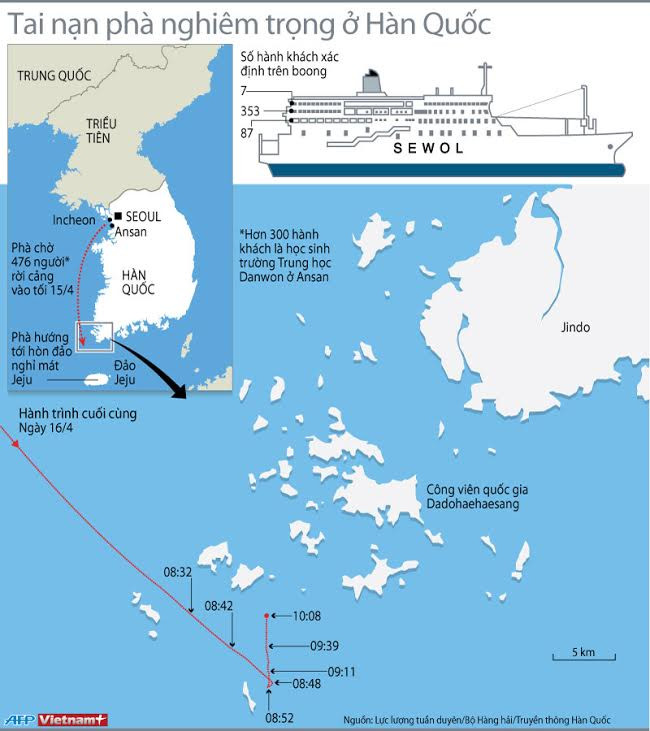 Tai nạn phà nghiêm trọng ở Hàn Quốc

TRUNG QUỐC

TRIỀU TIÊN

Incheon

SEOUL

Ansan

Phà chở 476 người* rời cảng vào tối 15/4

HÀN QUỐC

Phà hướng tới hòn đảo nghỉ mát Jeju

Đảo Jeju

Số hành khách xác định trên boong

7

353

87

SEWOL

*Hơn 300 hành khách là học sinh trường Trung học Danwon ở Ansan

Jindo

Hành trình cuối cùng
Ngày 16/4

Công viên quốc gia Dadohaehaesang

08:32

08:42

10:08

09:39

09:11

08:48

08:52

5 km

AFP Vietnam+

Nguồn: Lực lượng tuần duyên/Bộ Hàng hải/Truyền thông Hàn Quốc