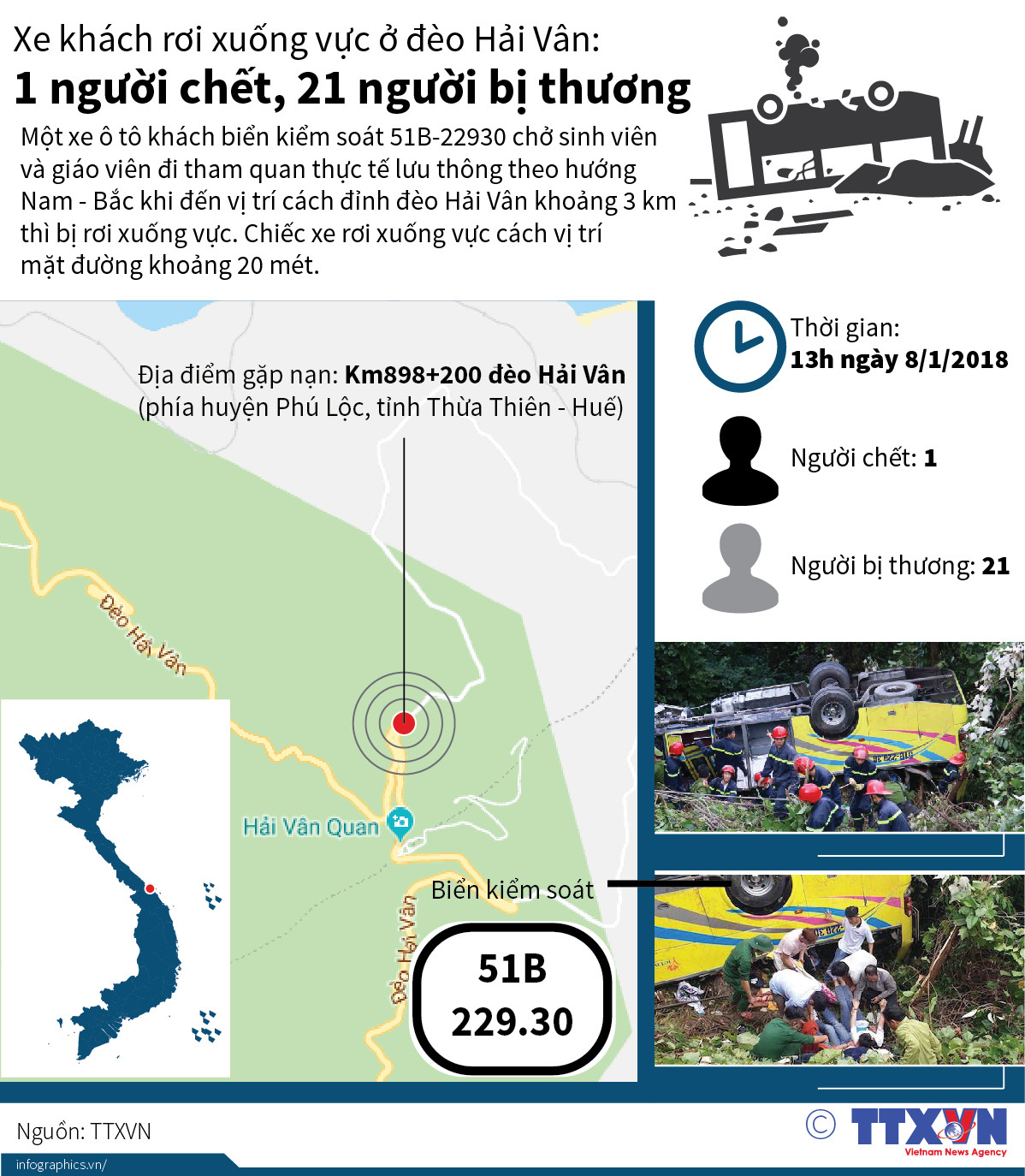 Xe khách rơi xuống vực ở đèo Hải Vân:
1 người chết, 21 người bị thương

Một xe ô tô khách biển kiểm soát 51B-22930 chở sinh viên và giáo viên đi tham quan thực tế lưu thông theo hướng Nam - Bắc khi đến vị trí cách đỉnh đèo Hải Vân khoảng 3 km thì bị rơi xuống vực. Chiếc xe rơi xuống vực cách vị trí mặt đường khoảng 20 mét.

Địa điểm gặp nạn: Km898+200 đèo Hải Vân (phía huyện Phú Lộc, tỉnh Thừa Thiên - Huế)

Đèo Hải Vân

Hải Vân Quan

Đèo Hải Vân

Biển kiểm soát

51B
229.30

Thời gian:
13h ngày 8/1/2018

Người chết: 1

Người bị thương: 21

Nguồn: TTXVN

infographics.vn/

© TTXVN
Vietnam News Agency