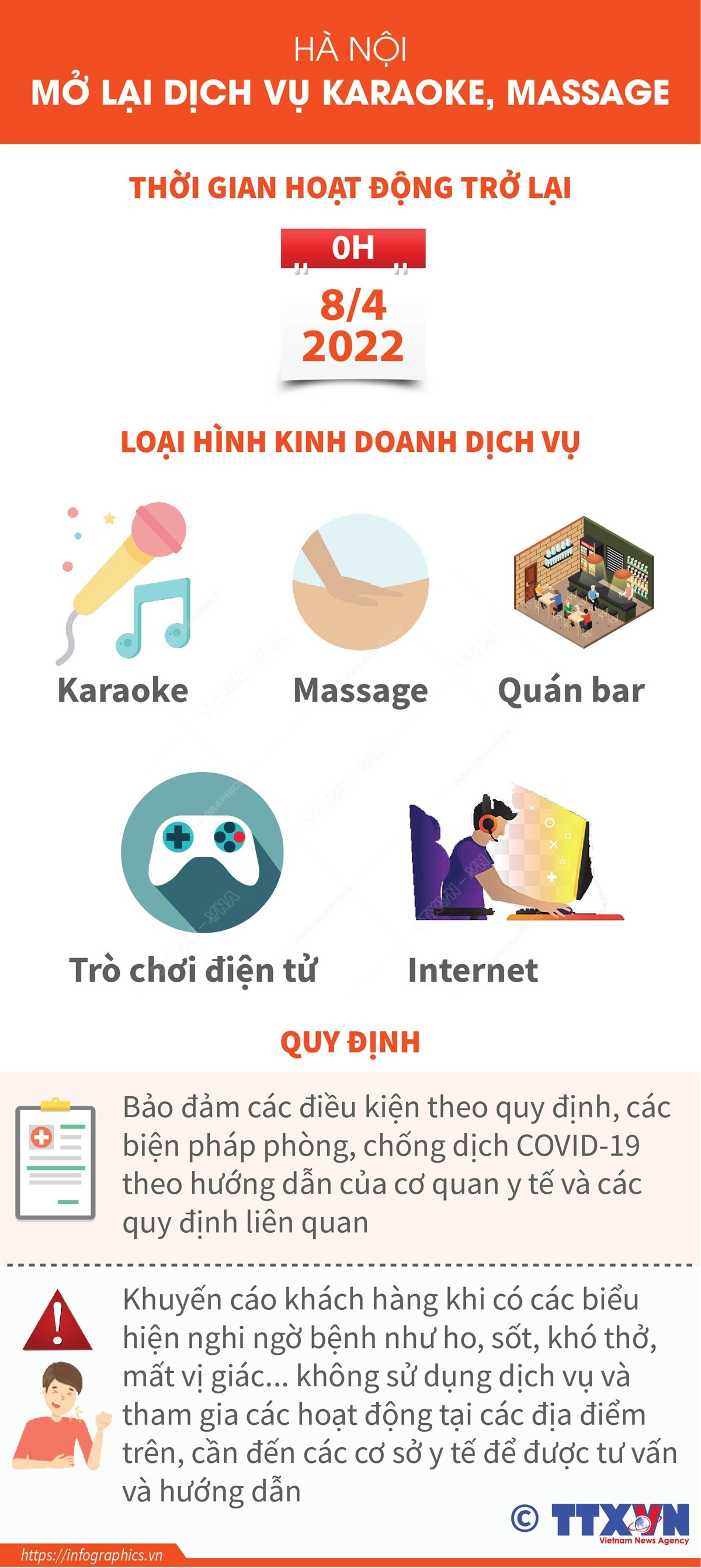 HÀ NỘI
MỞ LẠI DỊCH VỤ KARAOKE, MASSAGE

THỜI GIAN HOẠT ĐỘNG TRỞ LẠI

0H
8/4
2022

LOẠI HÌNH KINH DOANH DỊCH VỤ

Karaoke

Massage

Quán bar

Trò chơi điện tử

Internet

QUY ĐỊNH

Bảo đảm các điều kiện theo quy định, các biện pháp phòng, chống dịch COVID-19 theo hướng dẫn của cơ quan y tế và các quy định liên quan

Khuyến cáo khách hàng khi có các biểu hiện nghi ngờ bệnh như ho, sốt, khó thở, mất vị giác... không sử dụng dịch vụ và tham gia các hoạt động tại các địa điểm trên, cần đến các cơ sở y tế để được tư vấn và hướng dẫn

© TTXVN
Vietnam News Agency

https://infographics.vn