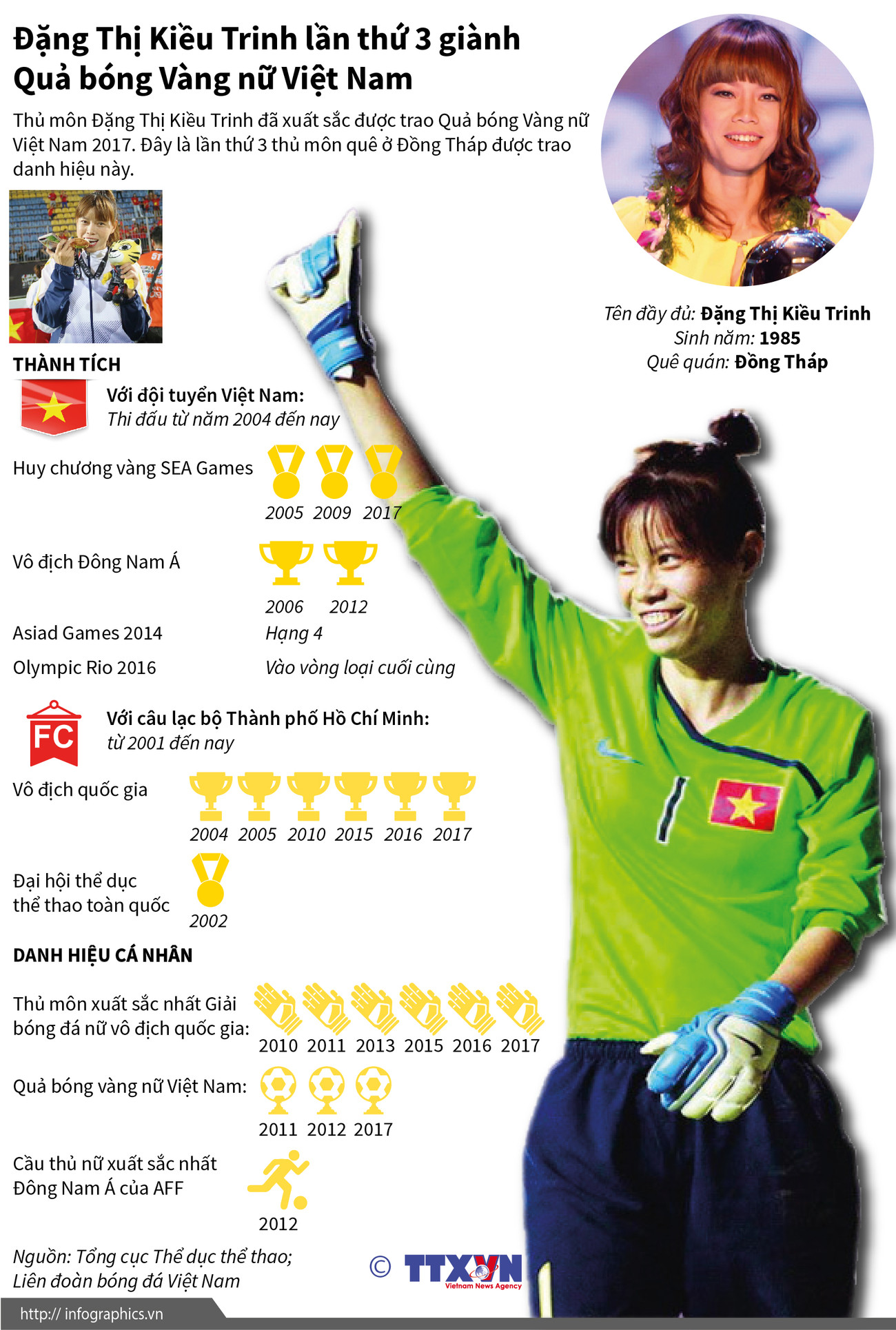 Đặng Thị Kiều Trinh lần thứ 3 giành Quả bóng Vàng nữ Việt Nam

Thủ môn Đặng Thị Kiều Trinh đã xuất sắc được trao Quả bóng Vàng nữ Việt Nam 2017. Đây là lần thứ 3 thủ môn quê ở Đồng Tháp được trao danh hiệu này.

Tên đầy đủ: Đặng Thị Kiều Trinh
Sinh năm: 1985
Quê quán: Đồng Tháp

THÀNH TÍCH

Với đội tuyển Việt Nam:
Thi đấu từ năm 2004 đến nay

Huy chương vàng SEA Games 2005 2009 2017

Vô địch Đông Nam Á 2006 2012

Asiad Games 2014 Hạng 4

Olympic Rio 2016 Vào vòng loại cuối cùng

FC

Với câu lạc bộ Thành phố Hồ Chí Minh:
từ 2001 đến nay

Vô địch quốc gia 2004 2005 2010 2015 2016 2017

Đại hội thể dục thể thao toàn quốc 2002

DANH HIỆU CÁ NHÂN

Thủ môn xuất sắc nhất Giải bóng đá nữ vô địch quốc gia: 2010 2011 2013 2015 2016 2017

Quả bóng vàng nữ Việt Nam: 2011 2012 2017

Cầu thủ nữ xuất sắc nhất Đông Nam Á của AFF 2012

Nguồn: Tổng cục Thể dục thể thao; Liên đoàn bóng đá Việt Nam

© TTXVN Vietnam News Agency

http:// infographics.vn