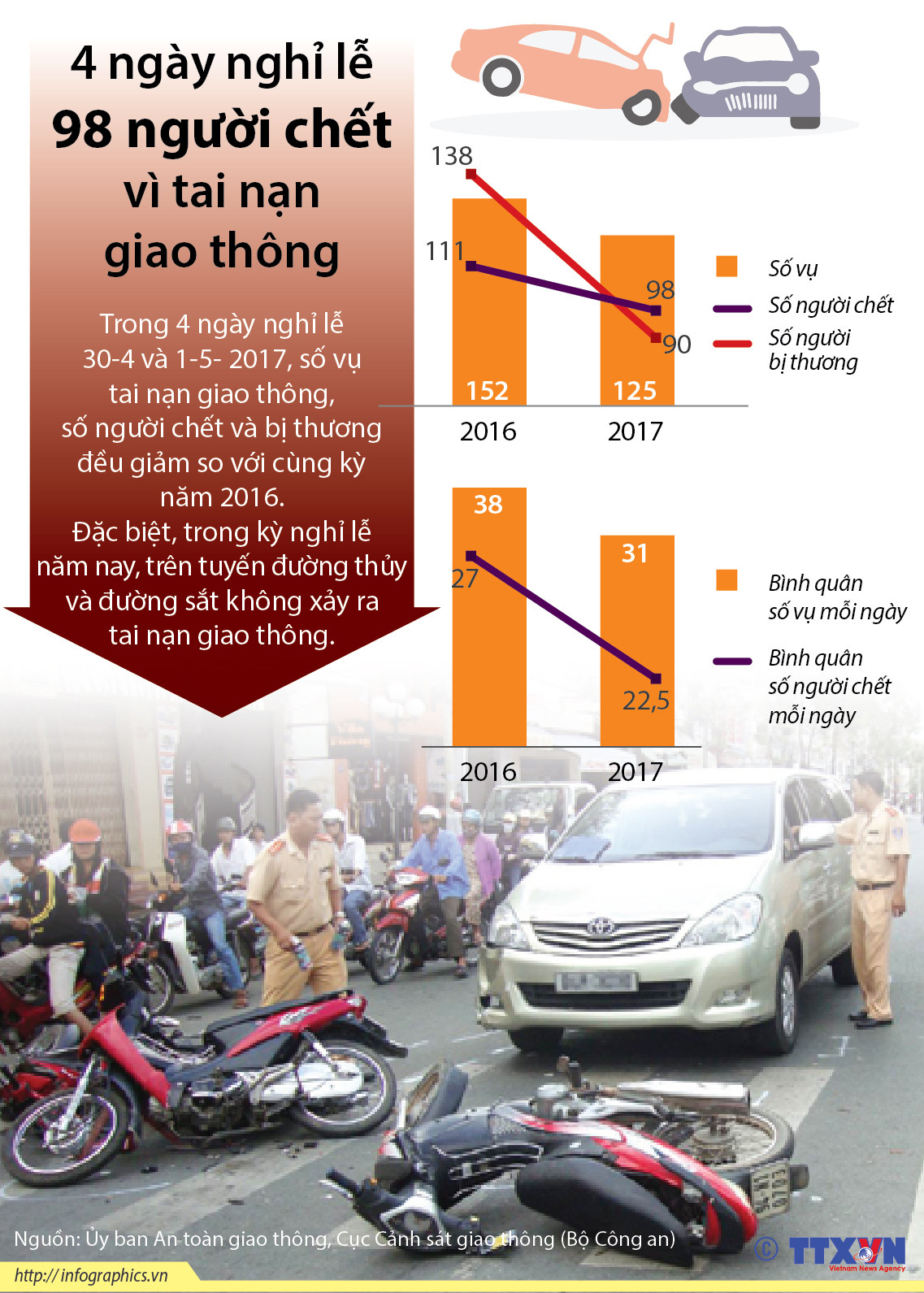 4 ngày nghỉ lễ
98 người chết
vì tai nạn
giao thông

Trong 4 ngày nghỉ lễ 30-4 và 1-5- 2017, số vụ tai nạn giao thông, số người chết và bị thương đều giảm so với cùng kỳ năm 2016.
Đặc biệt, trong kỳ nghỉ lễ năm nay, trên tuyến đường thủy và đường sắt không xảy ra tai nạn giao thông.

138
111
98
90
152
125
2016
2017

Số vụ
Số người chết
Số người bị thương

38
31
27
22,5
2016
2017

Bình quân số vụ mỗi ngày
Bình quân số người chết mỗi ngày

Nguồn: Ủy ban An toàn giao thông, Cục Cảnh sát giao thông (Bộ Công an)

http://infographics.vn

© TTXVN
Vietnam News Agency