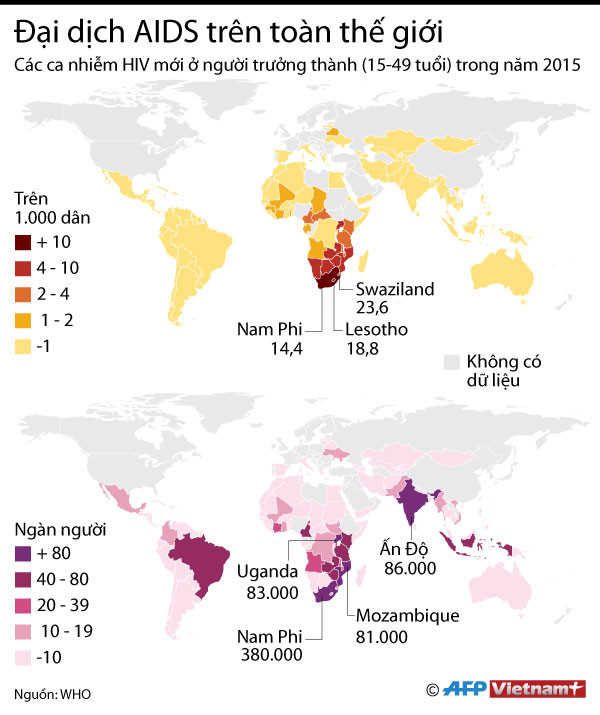 Đại dịch AIDS trên toàn thế giới

Các ca nhiễm HIV mới ở người trưởng thành (15-49 tuổi) trong năm 2015

Trên 1.000 dân
+ 10
4 - 10
2 - 4
1 - 2
-1

Swaziland 23,6
Nam Phi 14,4
Lesotho 18,8

Không có dữ liệu

Ngàn người
+ 80
40 - 80
20 - 39
10 - 19
-10

Ấn Độ 86.000
Uganda 83.000
Mozambique 81.000
Nam Phi 380.000

Nguồn: WHO

© AFP Vietnam+