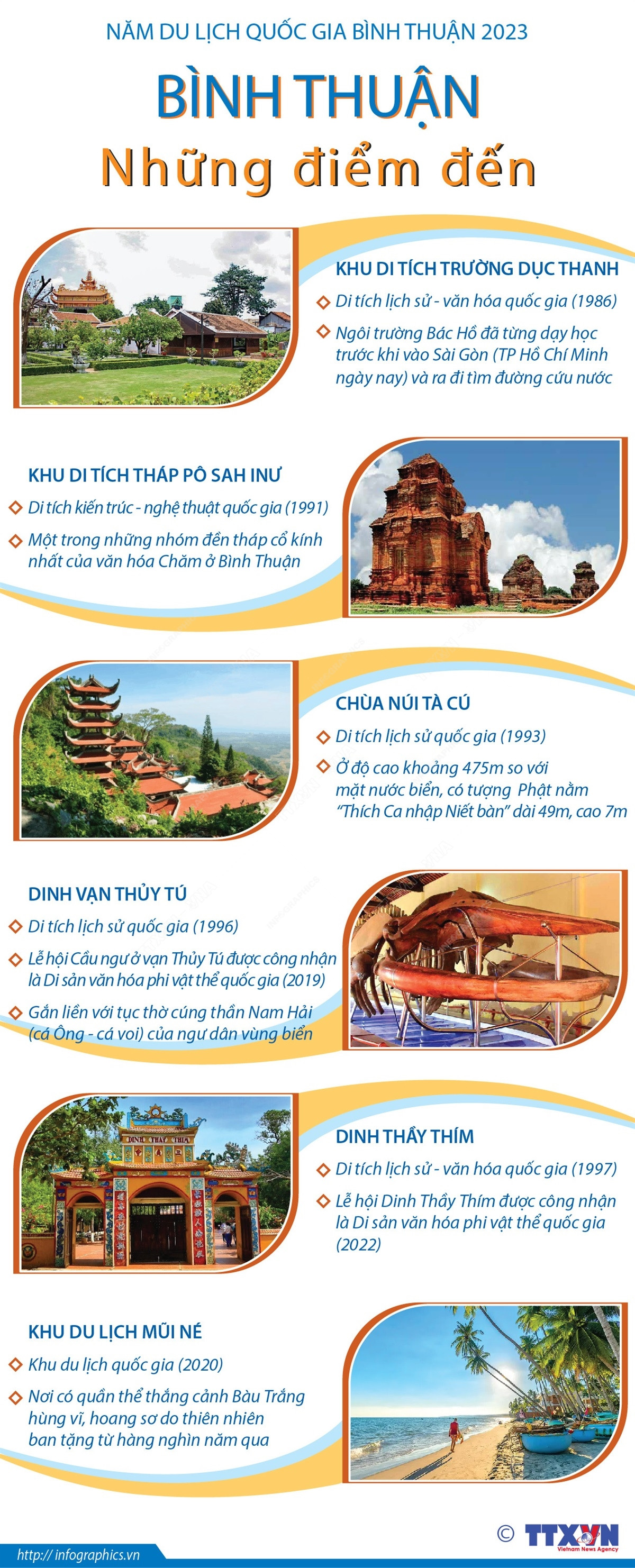 NĂM DU LỊCH QUỐC GIA BÌNH THUẬN 2023

BÌNH THUẬN
Những điểm đến

KHU DI TÍCH TRƯỜNG DỤC THANH
Di tích lịch sử - văn hóa quốc gia (1986)
Ngôi trường Bác Hồ đã từng dạy học trước khi vào Sài Gòn (TP Hồ Chí Minh ngày nay) và ra đi tìm đường cứu nước

KHU DI TÍCH THÁP PÔ SAH INƯ
Di tích kiến trúc - nghệ thuật quốc gia (1991)
Một trong những nhóm đền tháp cổ kính nhất của văn hóa Chăm ở Bình Thuận

CHÙA NÚI TÀ CÚ
Di tích lịch sử quốc gia (1993)
Ở độ cao khoảng 475m so với mặt nước biển, có tượng Phật nằm "Thích Ca nhập Niết bàn" dài 49m, cao 7m

DINH VẠN THỦY TÚ
Di tích lịch sử quốc gia (1996)
Lễ hội Cầu ngư ở vạn Thủy Tú được công nhận là Di sản văn hóa phi vật thể quốc gia (2019)
Gắn liền với tục thờ cúng thần Nam Hải (cá Ông - cá voi) của ngư dân vùng biển

DINH THẦY THÍM
DINH THẦY THÍM
Di tích lịch sử - văn hóa quốc gia (1997)
Lễ hội Dinh Thầy Thím được công nhận là Di sản văn hóa phi vật thể quốc gia (2022)

KHU DU LỊCH MŨI NÉ
Khu du lịch quốc gia (2020)
Nơi có quần thể thắng cảnh Bàu Trắng hùng vĩ, hoang sơ do thiên nhiên ban tặng từ hàng nghìn năm qua

© TTXVN Vietnam News Agency
http:// infographics.vn