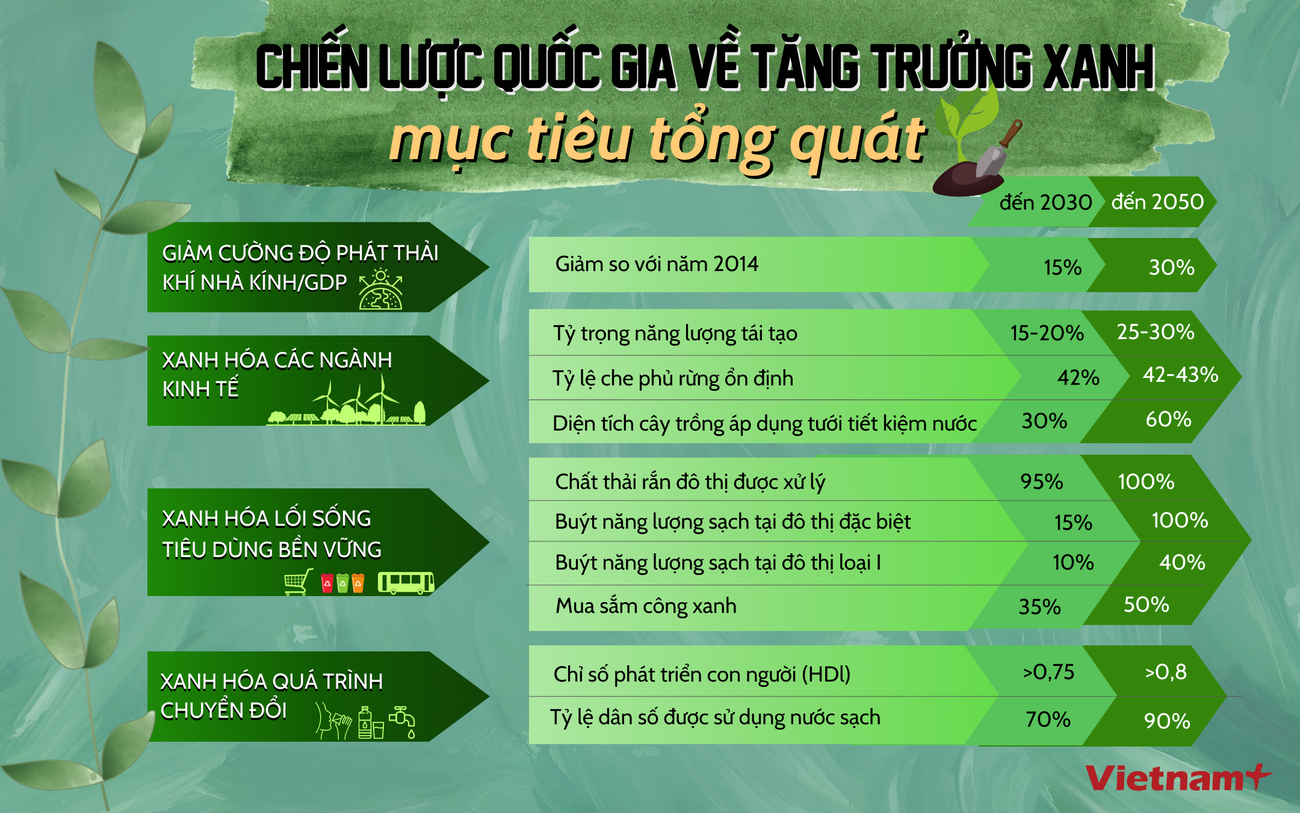 CHIẾN LƯỢC QUỐC GIA VỀ TĂNG TRƯỞNG XANH

mục tiêu tổng quát

| | | đến 2030 | đến 2050 |
|---|---|---|---|
| GIẢM CƯỜNG ĐỘ PHÁT THẢI KHÍ NHÀ KÍNH/GDP | Giảm so với năm 2014 | 15% | 30% |
| XANH HÓA CÁC NGÀNH KINH TẾ | Tỷ trọng năng lượng tái tạo | 15-20% | 25-30% |
| | Tỷ lệ che phủ rừng ổn định | 42% | 42-43% |
| | Diện tích cây trồng áp dụng tưới tiết kiệm nước | 30% | 60% |
| XANH HÓA LỐI SỐNG TIÊU DÙNG BỀN VỮNG | Chất thải rắn đô thị được xử lý | 95% | 100% |
| | Buýt năng lượng sạch tại đô thị đặc biệt | 15% | 100% |
| | Buýt năng lượng sạch tại đô thị loại I | 10% | 40% |
| | Mua sắm công xanh | 35% | 50% |
| XANH HÓA QUÁ TRÌNH CHUYỂN ĐỔI | Chỉ số phát triển con người (HDI) | >0,75 | >0,8 |
| | Tỷ lệ dân số được sử dụng nước sạch | 70% | 90% |

Vietnam+