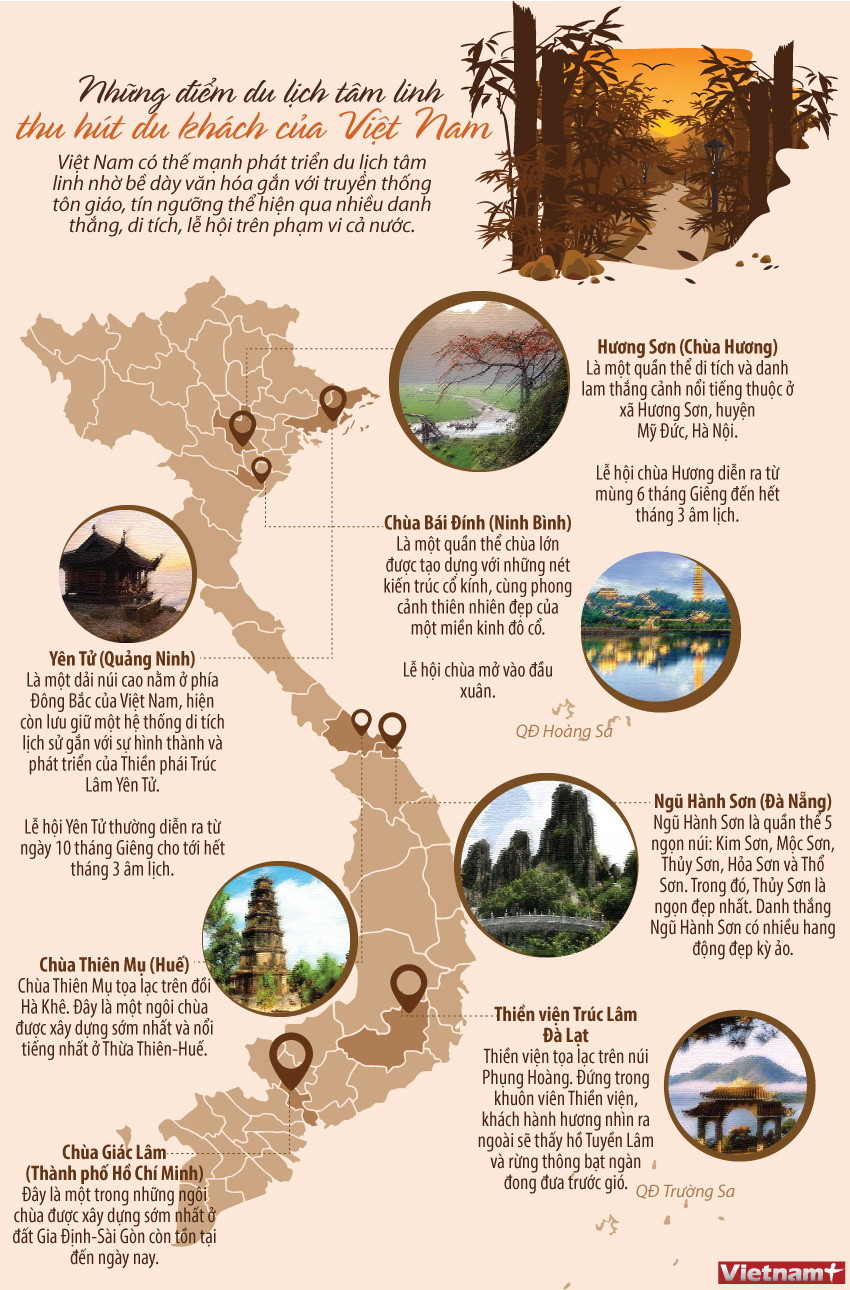 Những điểm du lịch tâm linh thu hút du khách của Việt Nam

Việt Nam có thế mạnh phát triển du lịch tâm linh nhờ bề dày văn hóa gắn với truyền thống tôn giáo, tín ngưỡng thể hiện qua nhiều danh thắng, di tích, lễ hội trên phạm vi cả nước.

Hương Sơn (Chùa Hương)
Là một quần thể di tích và danh lam thắng cảnh nổi tiếng thuộc ở xã Hương Sơn, huyện Mỹ Đức, Hà Nội.

Lễ hội chùa Hương diễn ra từ mùng 6 tháng Giêng đến hết tháng 3 âm lịch.

Chùa Bái Đính (Ninh Bình)
Là một quần thể chùa lớn được tạo dựng với những nét kiến trúc cổ kính, cùng phong cảnh thiên nhiên đẹp của một miền kinh đô cổ.

Lễ hội chùa mở vào đầu xuân.

Yên Tử (Quảng Ninh)
Là một dải núi cao nằm ở phía Đông Bắc của Việt Nam, hiện còn lưu giữ một hệ thống di tích lịch sử gắn với sự hình thành và phát triển của Thiền phái Trúc Lâm Yên Tử.

Lễ hội Yên Tử thường diễn ra từ ngày 10 tháng Giêng cho tới hết tháng 3 âm lịch.

QĐ Hoàng Sa

Ngũ Hành Sơn (Đà Nẵng)
Ngũ Hành Sơn là quần thể 5 ngọn núi: Kim Sơn, Mộc Sơn, Thủy Sơn, Hỏa Sơn và Thổ Sơn. Trong đó, Thủy Sơn là ngọn đẹp nhất. Danh thắng Ngũ Hành Sơn có nhiều hang động đẹp kỳ ảo.

Chùa Thiên Mụ (Huế)
Chùa Thiên Mụ tọa lạc trên đồi Hà Khê. Đây là một ngôi chùa được xây dựng sớm nhất và nổi tiếng nhất ở Thừa Thiên-Huế.

Thiền viện Trúc Lâm Đà Lạt
Thiền viện tọa lạc trên núi Phụng Hoàng. Đứng trong khuôn viên Thiền viện, khách hành hương nhìn ra ngoài sẽ thấy hồ Tuyền Lâm và rừng thông bạt ngàn đong đưa trước gió.

Chùa Giác Lâm (Thành phố Hồ Chí Minh)
Đây là một trong những ngôi chùa được xây dựng sớm nhất ở đất Gia Định-Sài Gòn còn tồn tại đến ngày nay.

QĐ Trường Sa

Vietnam+