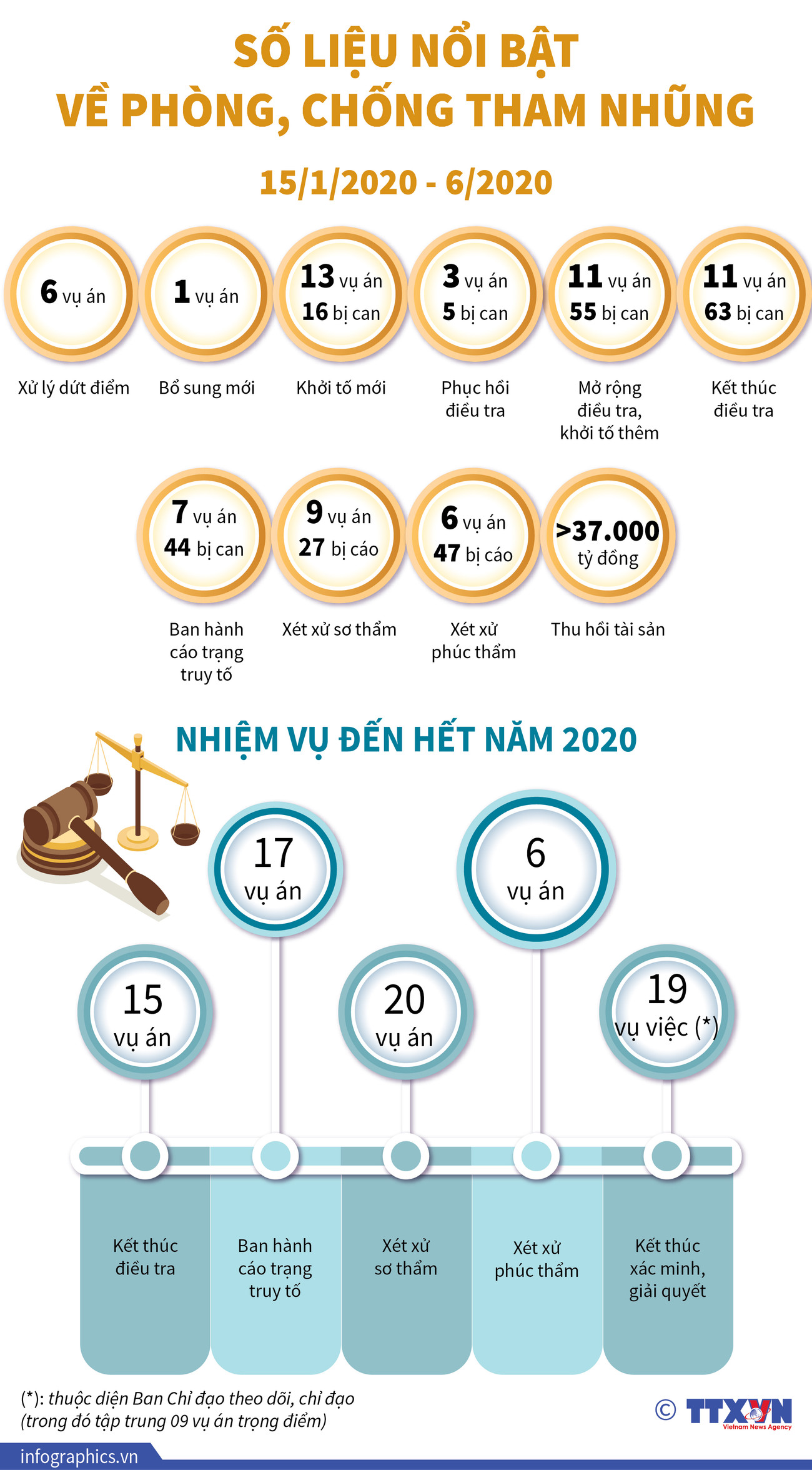 SỐ LIỆU NỔI BẬT
VỀ PHÒNG, CHỐNG THAM NHŨNG

15/1/2020 - 6/2020

6 vụ án
Xử lý dứt điểm

1 vụ án
Bổ sung mới

13 vụ án
16 bị can
Khởi tố mới

3 vụ án
5 bị can
Phục hồi điều tra

11 vụ án
55 bị can
Mở rộng điều tra, khởi tố thêm

11 vụ án
63 bị can
Kết thúc điều tra

7 vụ án
44 bị can
Ban hành cáo trạng truy tố

9 vụ án
27 bị cáo
Xét xử sơ thẩm

6 vụ án
47 bị cáo
Xét xử phúc thẩm

>37.000
tỷ đồng
Thu hồi tài sản

NHIỆM VỤ ĐẾN HẾT NĂM 2020

15 vụ án
Kết thúc điều tra

17 vụ án
Ban hành cáo trạng truy tố

20 vụ án
Xét xử sơ thẩm

6 vụ án
Xét xử phúc thẩm

19 vụ việc (*)
Kết thúc xác minh, giải quyết

(*): thuộc diện Ban Chỉ đạo theo dõi, chỉ đạo (trong đó tập trung 09 vụ án trọng điểm)

© TTXVN Vietnam News Agency

infographics.vn