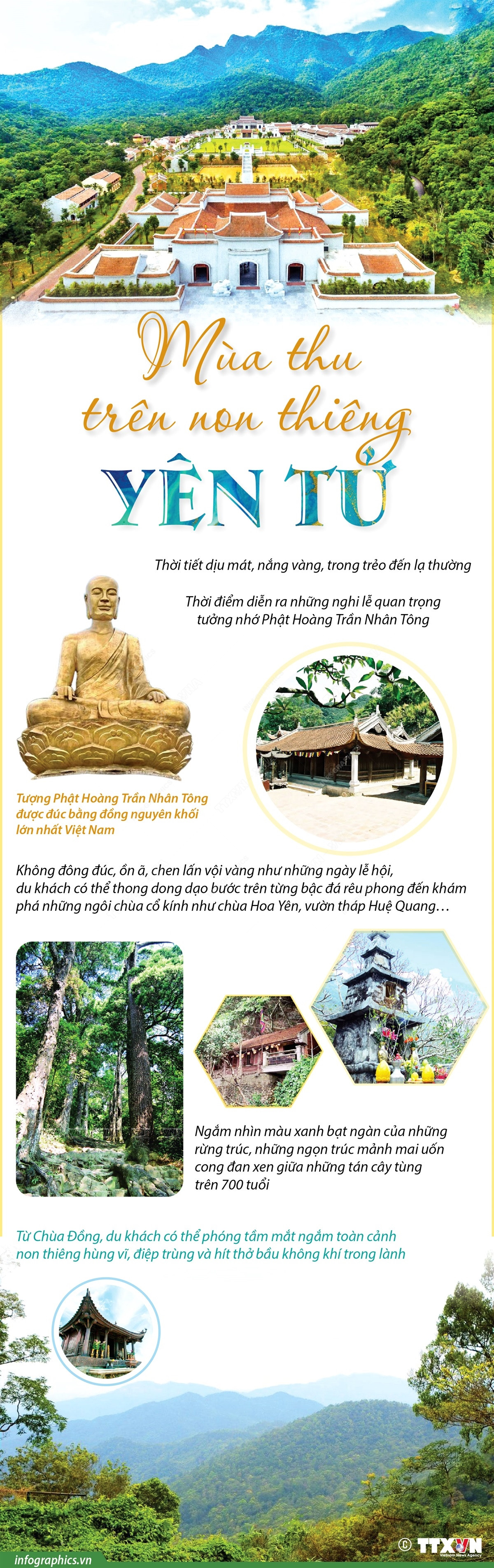 Mùa thu
trên non thiêng
YÊN TỬ

Thời tiết dịu mát, nắng vàng, trong trẻo đến lạ thường

Thời điểm diễn ra những nghi lễ quan trọng tưởng nhớ Phật Hoàng Trần Nhân Tông

Tượng Phật Hoàng Trần Nhân Tông được đúc bằng đồng nguyên khối lớn nhất Việt Nam

Không đông đúc, ồn ã, chen lấn vội vàng như những ngày lễ hội, du khách có thể thong dong dạo bước trên từng bậc đá rêu phong đến khám phá những ngôi chùa cổ kính như chùa Hoa Yên, vườn tháp Huệ Quang…

Ngắm nhìn màu xanh bạt ngàn của những rừng trúc, những ngọn trúc mảnh mai uốn cong đan xen giữa những tán cây tùng trên 700 tuổi

Từ Chùa Đồng, du khách có thể phóng tầm mắt ngắm toàn cảnh non thiêng hùng vĩ, điệp trùng và hít thở bầu không khí trong lành

infographics.vn

© TTXVN
Vietnam News Agency