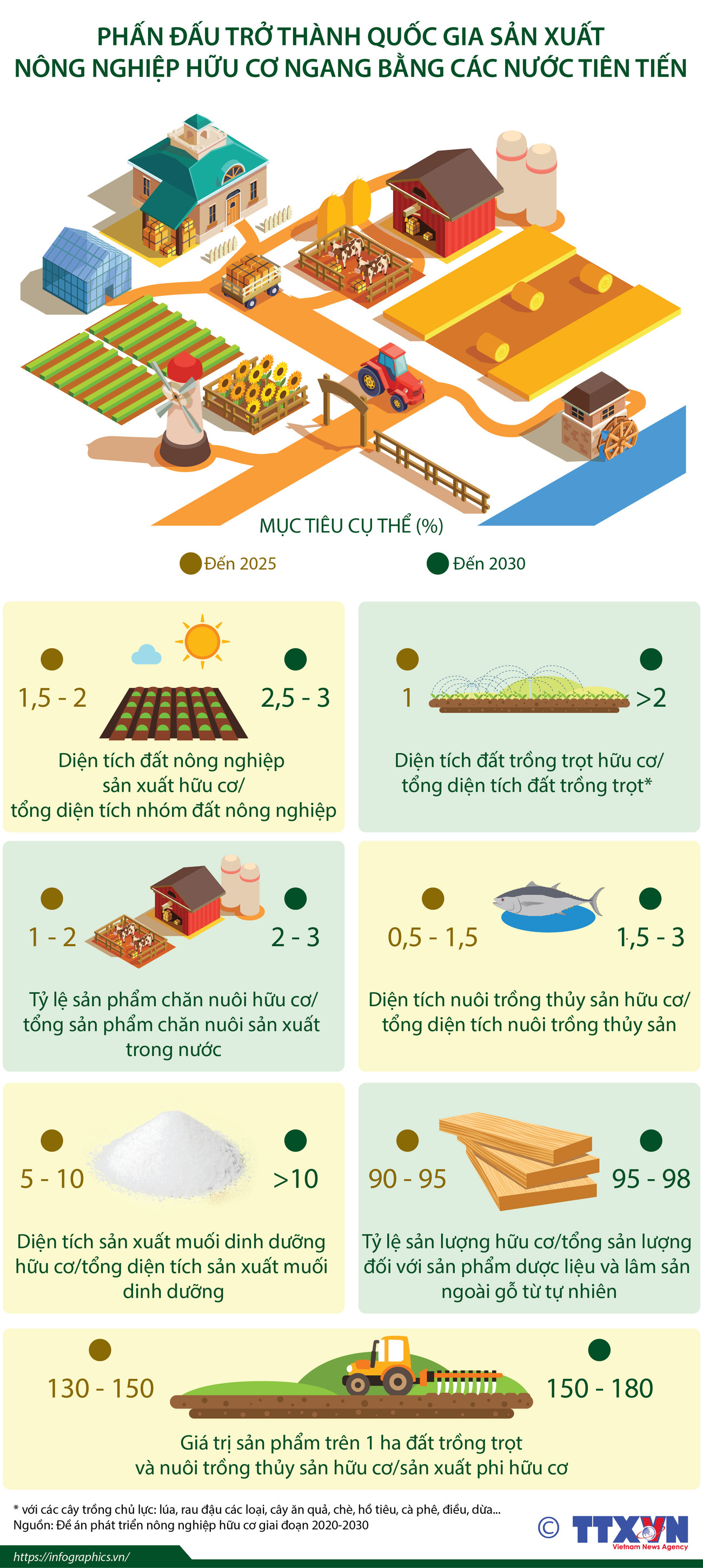 PHẤN ĐẤU TRỞ THÀNH QUỐC GIA SẢN XUẤT NÔNG NGHIỆP HỮU CƠ NGANG BẰNG CÁC NƯỚC TIÊN TIẾN

MỤC TIÊU CỤ THỂ (%)

Đến 2025

Đến 2030

1,5 - 2

2,5 - 3

Diện tích đất nông nghiệp sản xuất hữu cơ/ tổng diện tích nhóm đất nông nghiệp

1

>2

Diện tích đất trồng trọt hữu cơ/ tổng diện tích đất trồng trọt*

1 - 2

2 - 3

Tỷ lệ sản phẩm chăn nuôi hữu cơ/ tổng sản phẩm chăn nuôi sản xuất trong nước

0,5 - 1,5

1,5 - 3

Diện tích nuôi trồng thủy sản hữu cơ/ tổng diện tích nuôi trồng thủy sản

5 - 10

>10

Diện tích sản xuất muối dinh dưỡng hữu cơ/tổng diện tích sản xuất muối dinh dưỡng

90 - 95

95 - 98

Tỷ lệ sản lượng hữu cơ/tổng sản lượng đối với sản phẩm dược liệu và lâm sản ngoài gỗ từ tự nhiên

130 - 150

150 - 180

Giá trị sản phẩm trên 1 ha đất trồng trọt và nuôi trồng thủy sản hữu cơ/sản xuất phi hữu cơ

* với các cây trồng chủ lực: lúa, rau đậu các loại, cây ăn quả, chè, hồ tiêu, cà phê, điều, dừa...
Nguồn: Đề án phát triển nông nghiệp hữu cơ giai đoạn 2020-2030

© TTXVN Vietnam News Agency

https://infographics.vn/